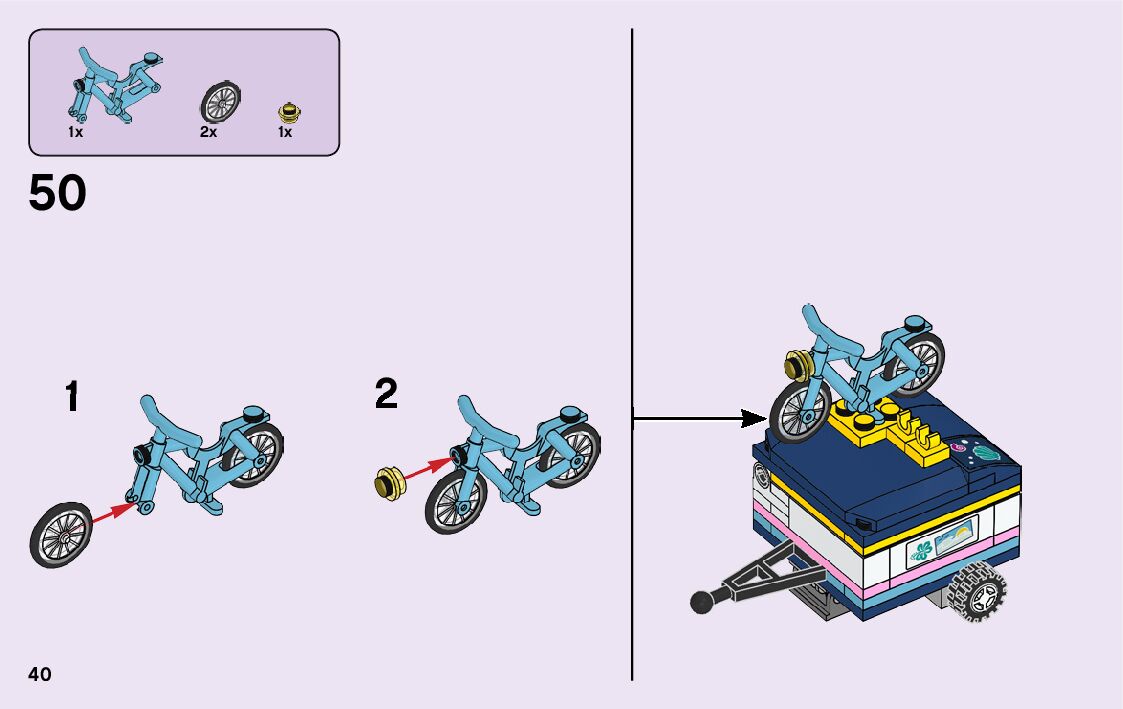 1x 2x 1x

50

1

2

40