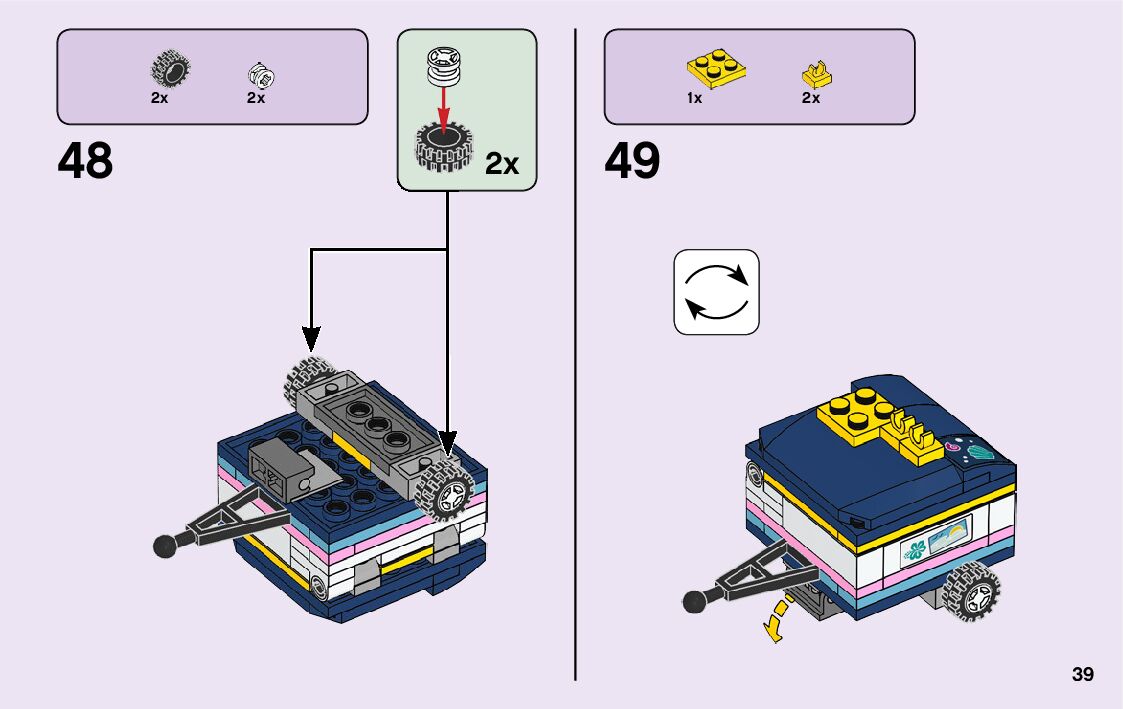 2x 2x

48

2x

1x 2x

49

39