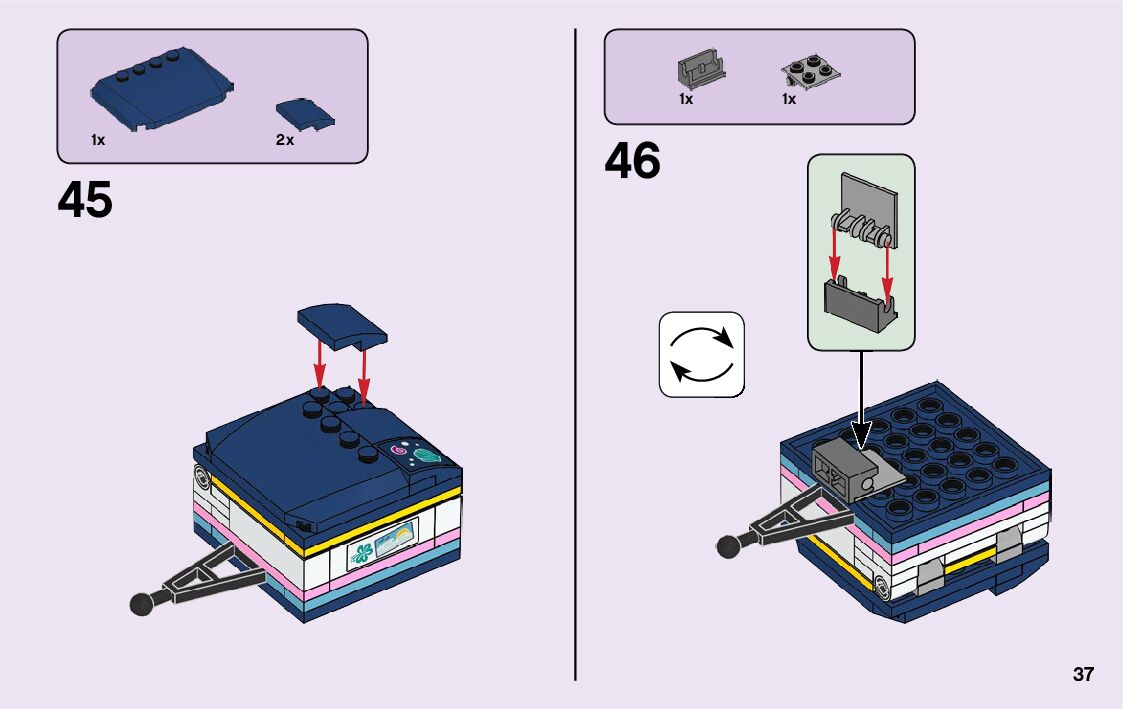 1x

2x

45

1x

1x

46

37