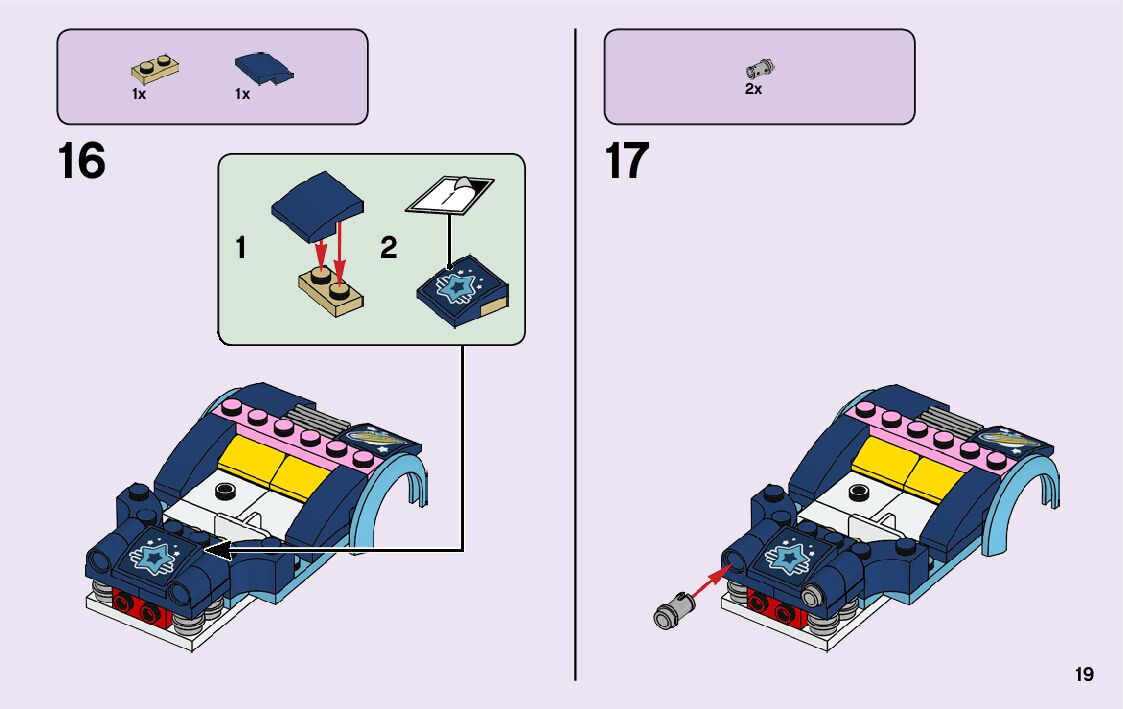 1x 1x

16

1 2

2x

17

19