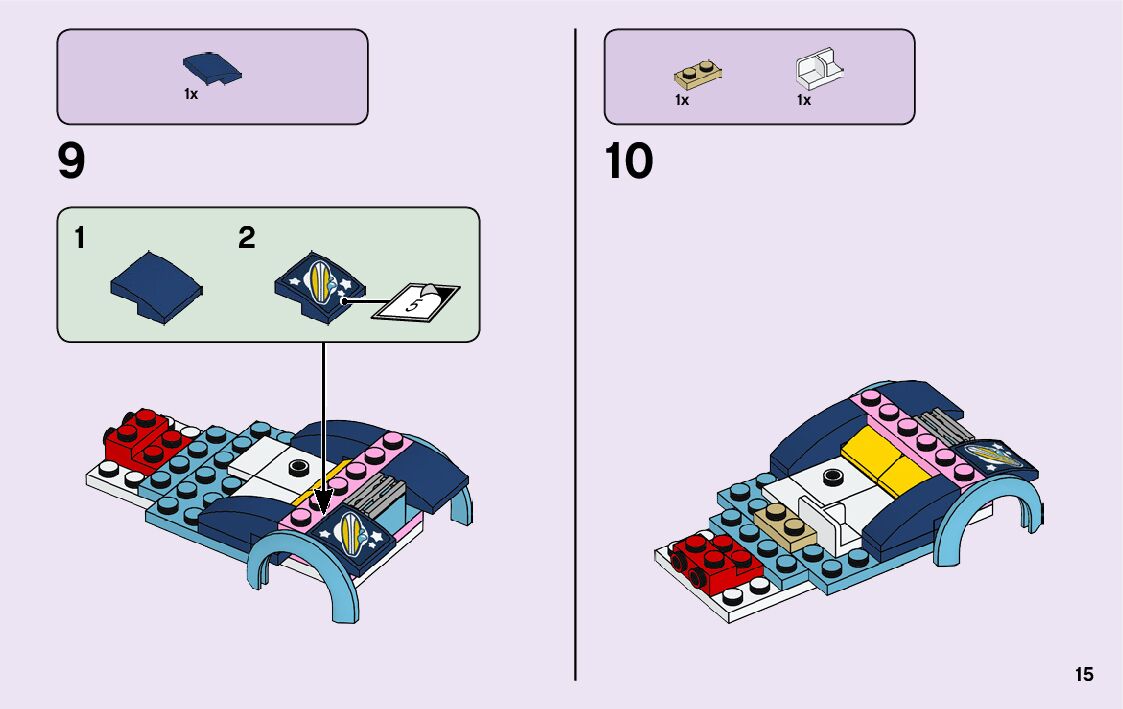 1x

9

1

2

5

1x

1x

10

15