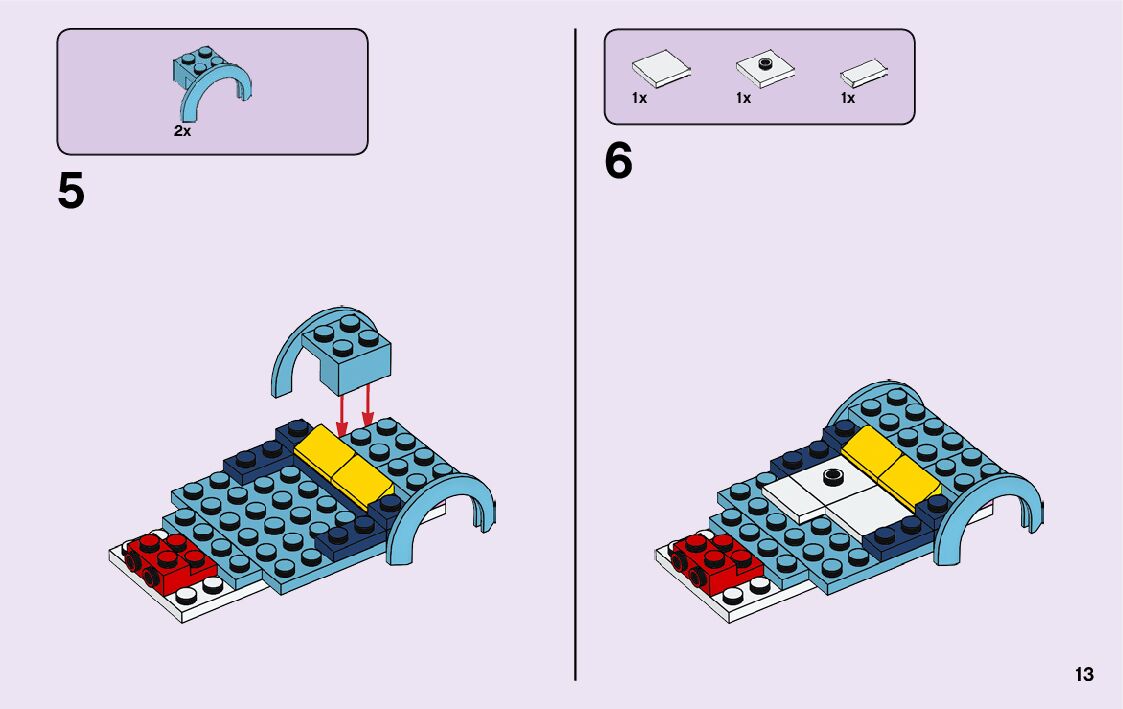 2x

5

1x 1x 1x

6

13