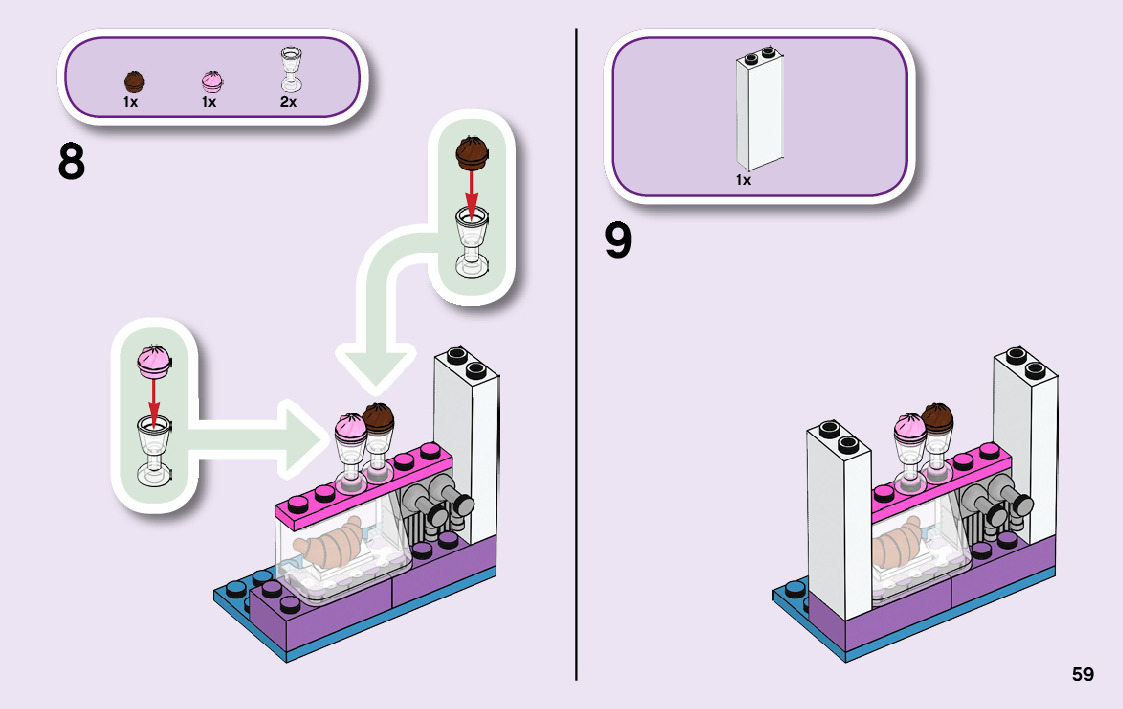 1x 1x 2x

8

1x

9

59