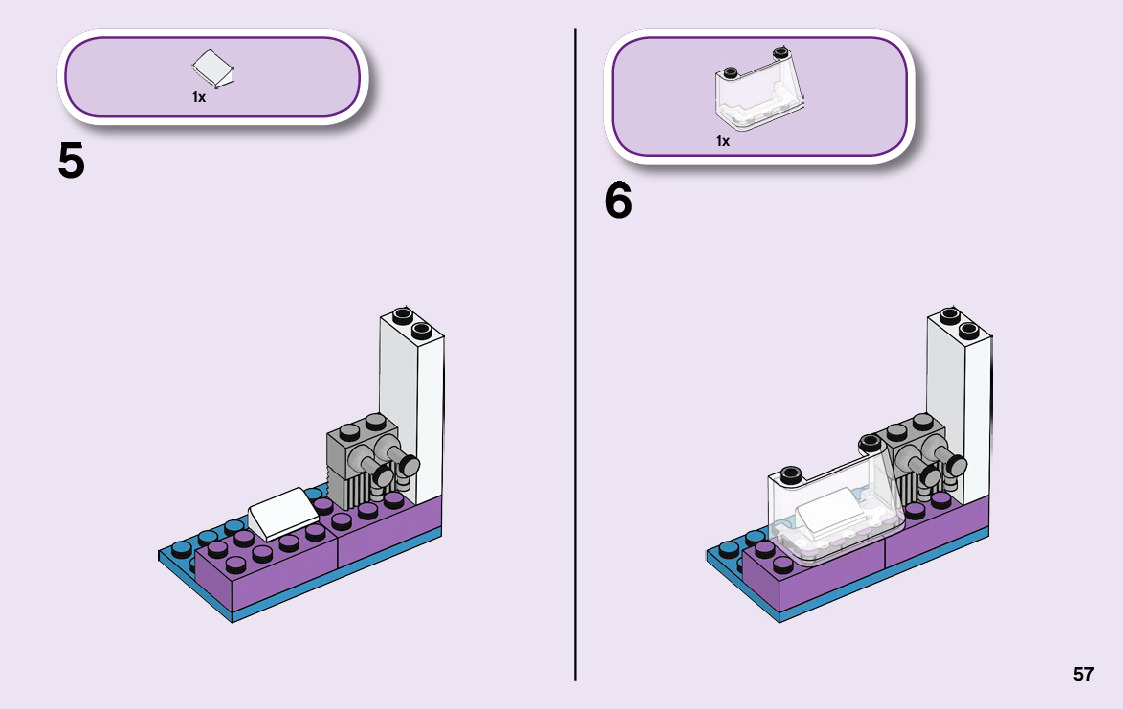 1x

5

1x

6

57