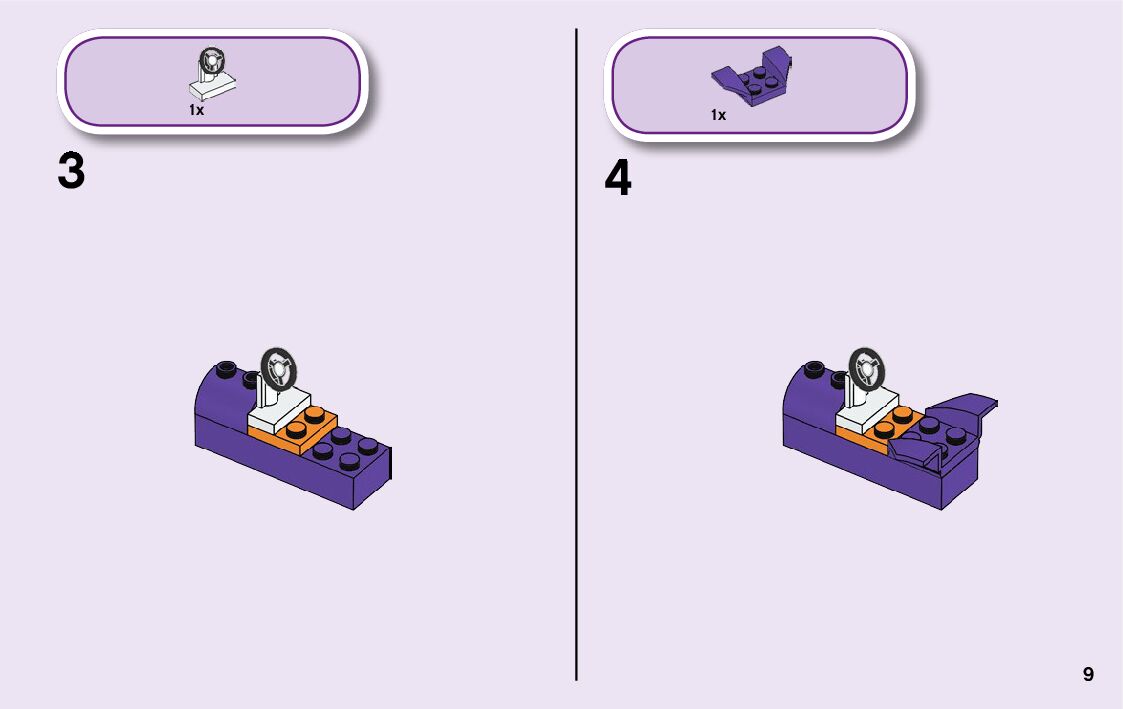 1x

3

1x

4

9