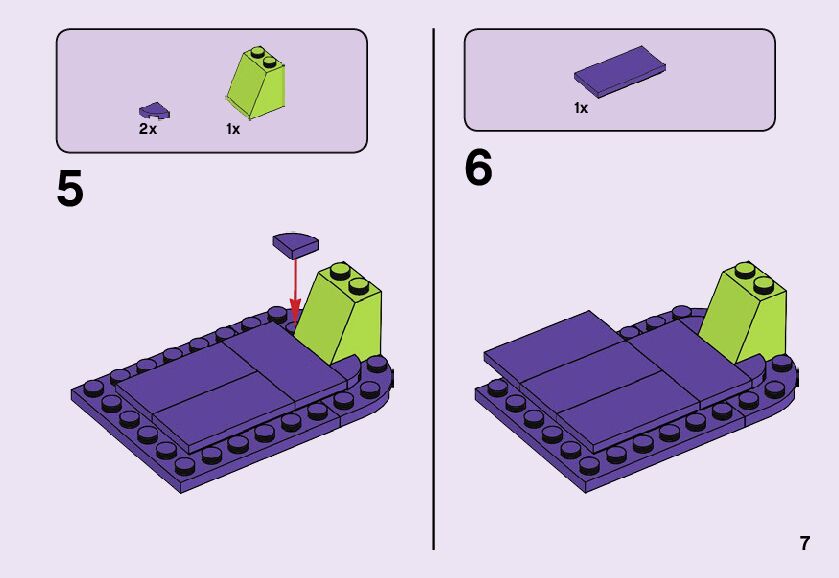 2x 1x

5

1x

6

7