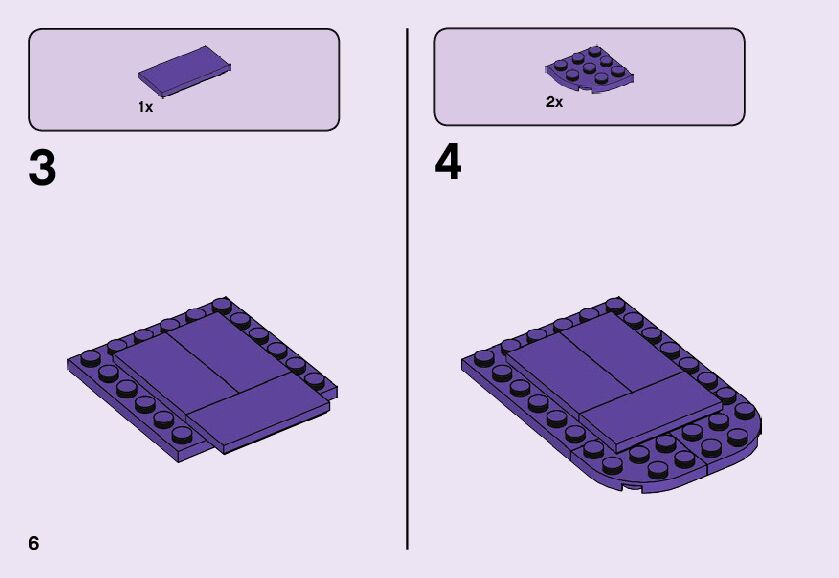 1x

3

2x

4

6