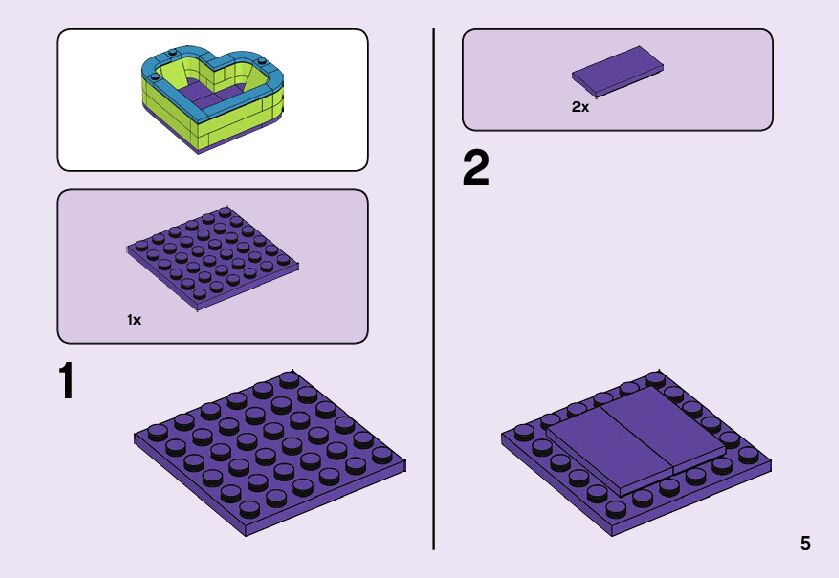 1x

1

2x

2

5