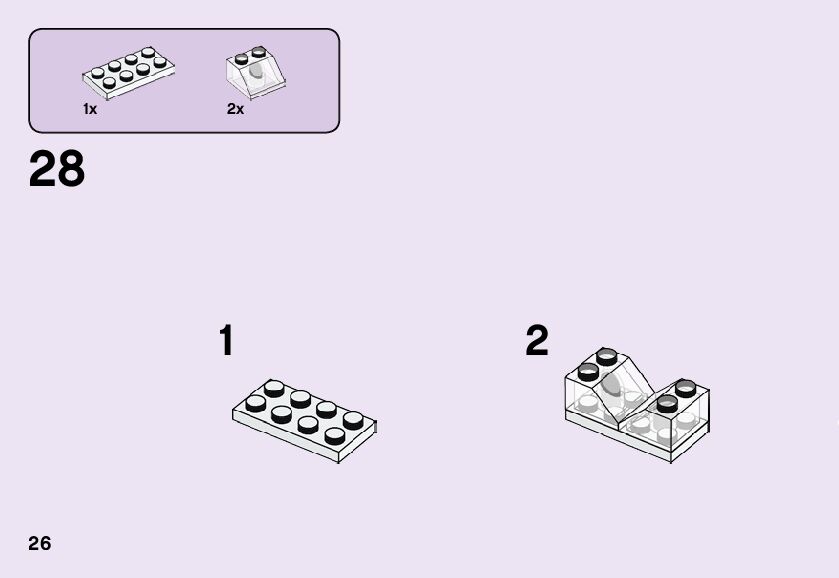 1x

2x

28

1

2

26