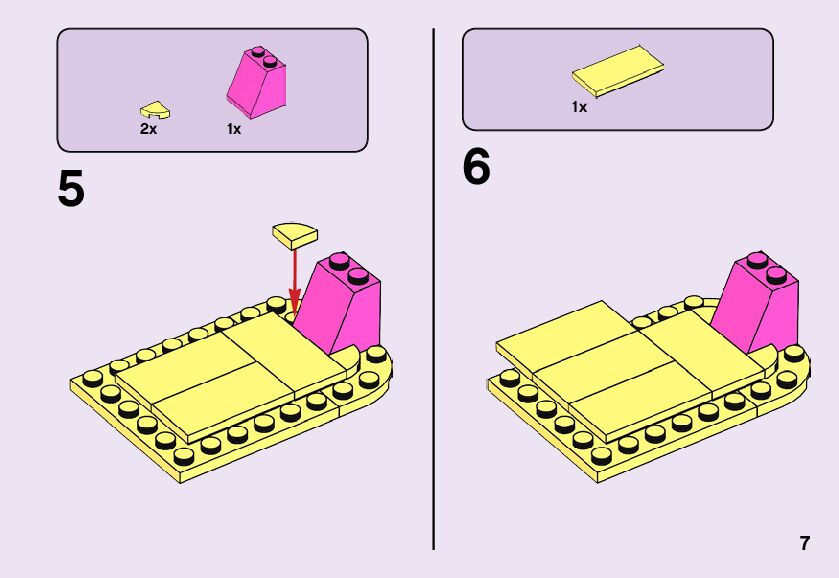 2x 1x

5

1x

6

7