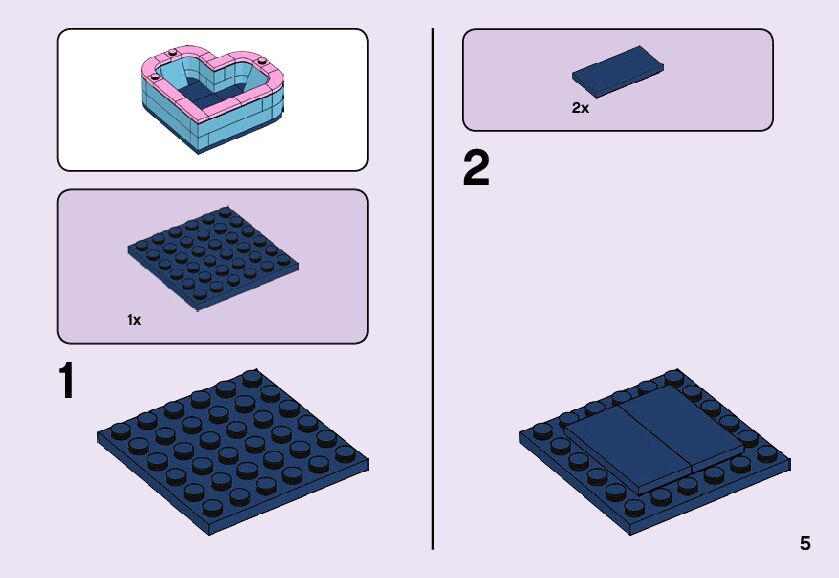 1x

1

2x

2

5