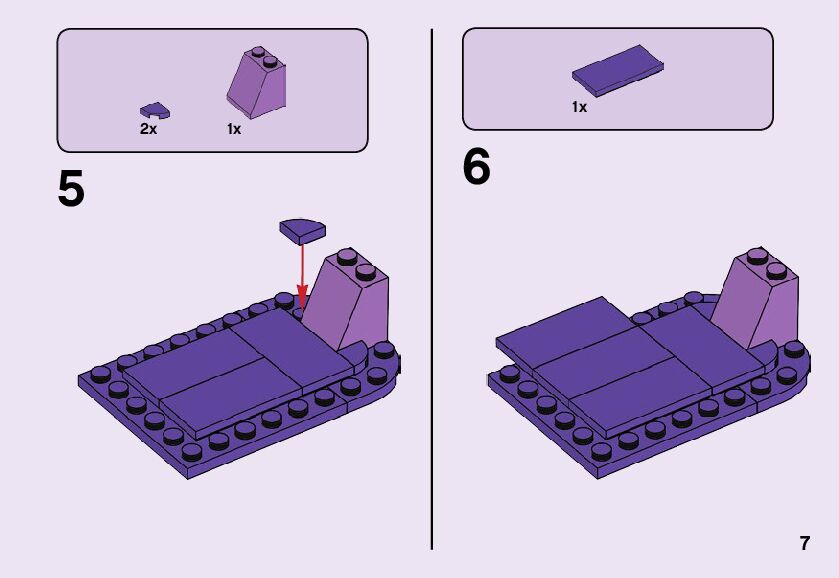 2x 1x

5

1x

6

7