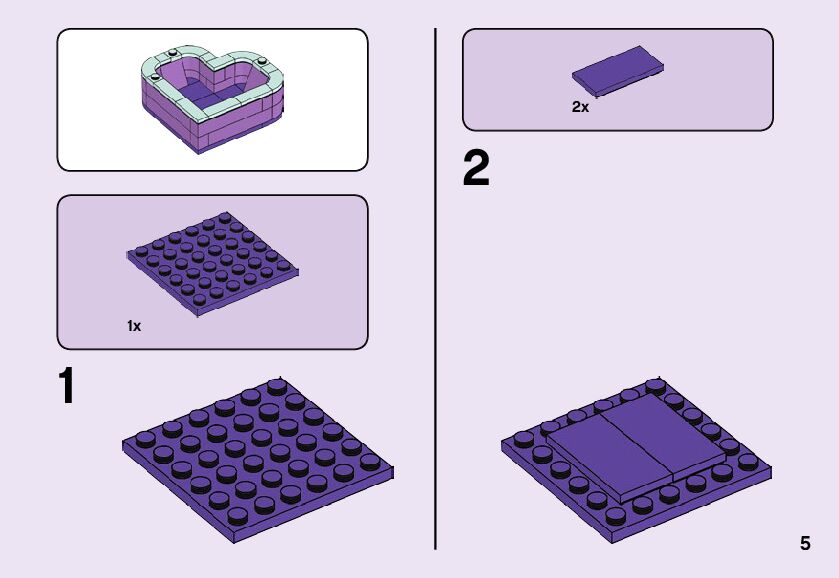 1x

1

2x

2

5