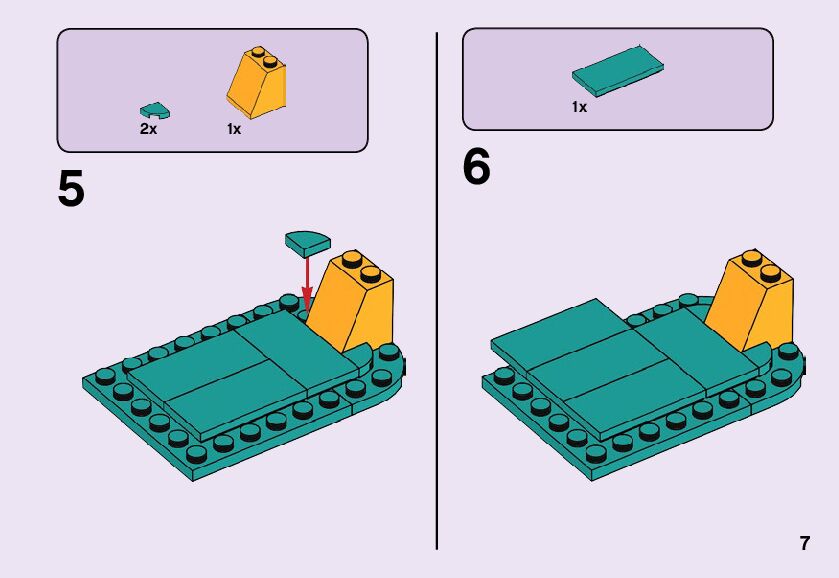 2x 1x

5

1x

6

7