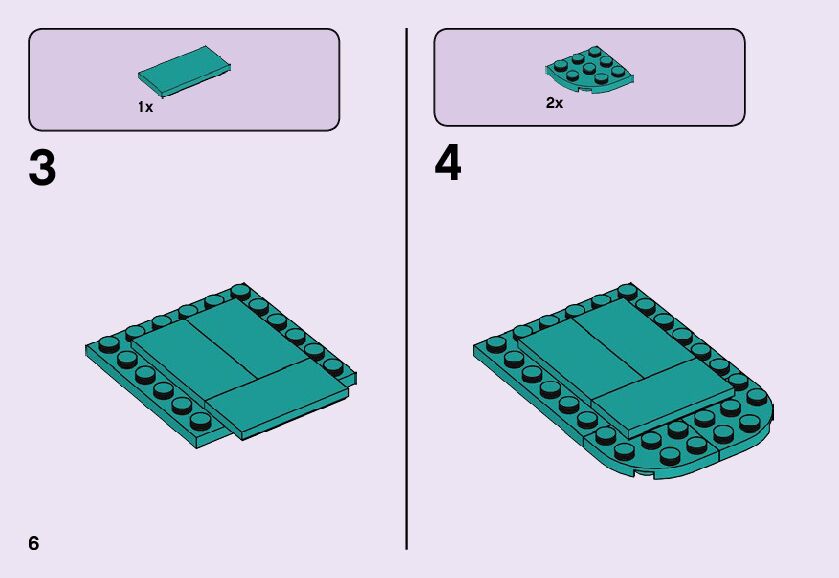 1x

3

2x

4

6