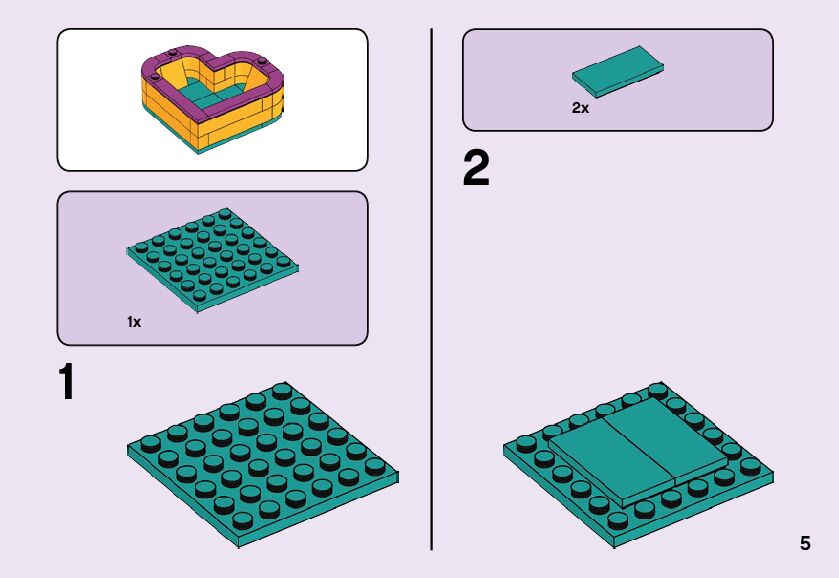 1x

1

2x

2

5