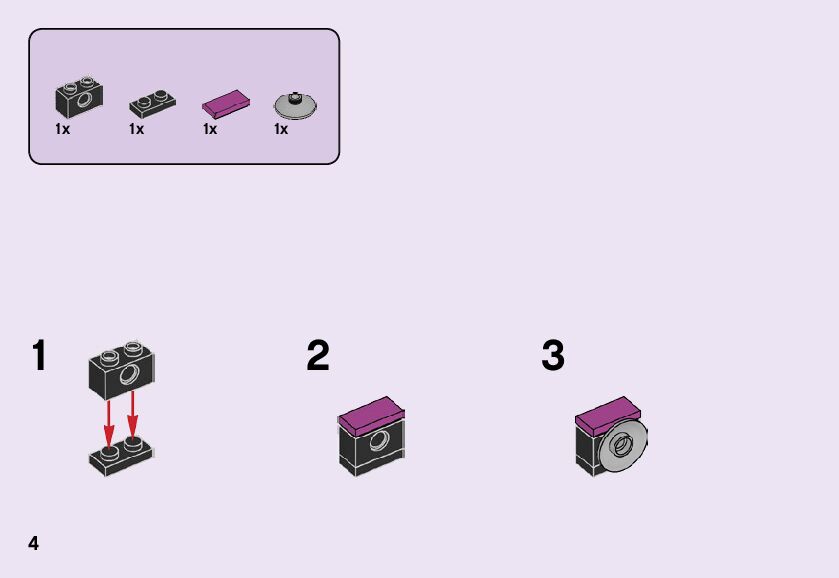 1x 1x 1x 1x

1

2

3

4