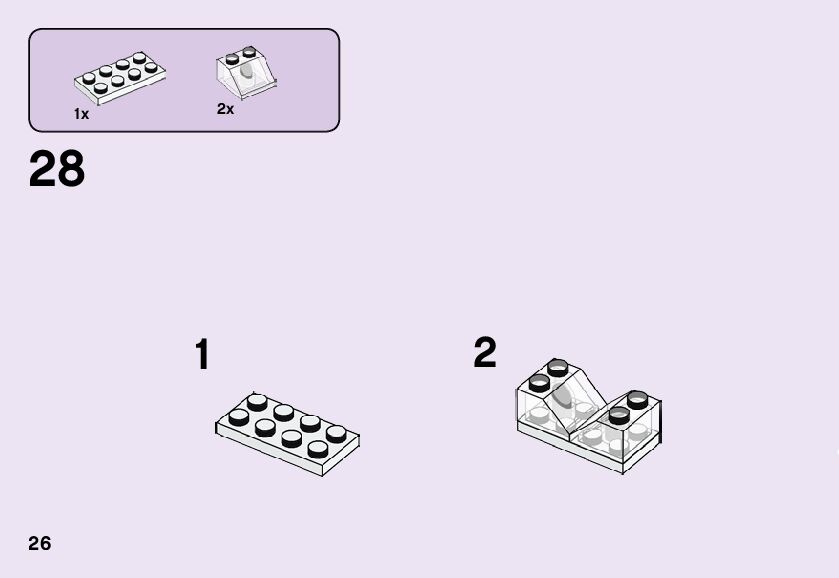 1x

2x

28

1

2

26