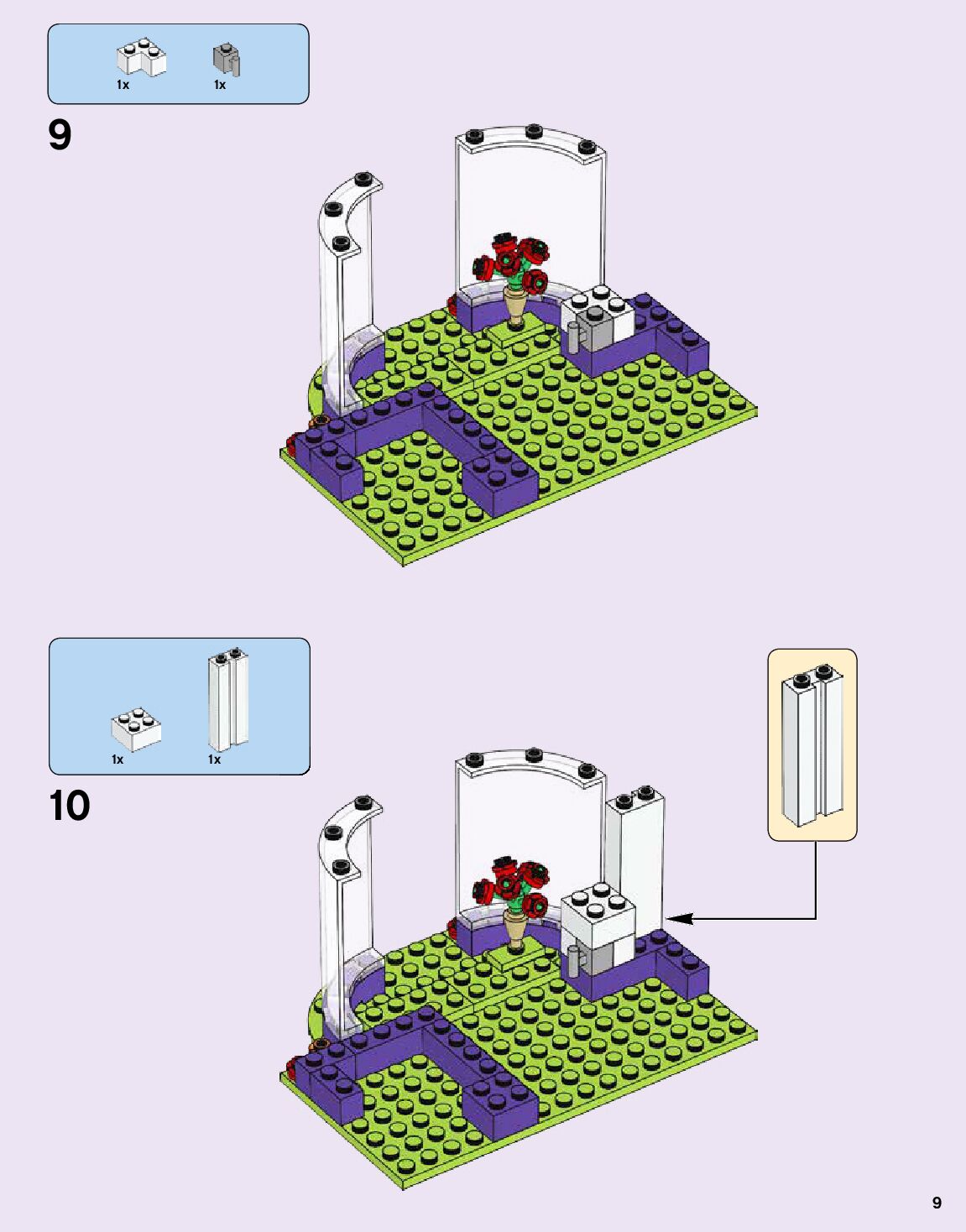 1x 1x

9

1x 1x

10

9