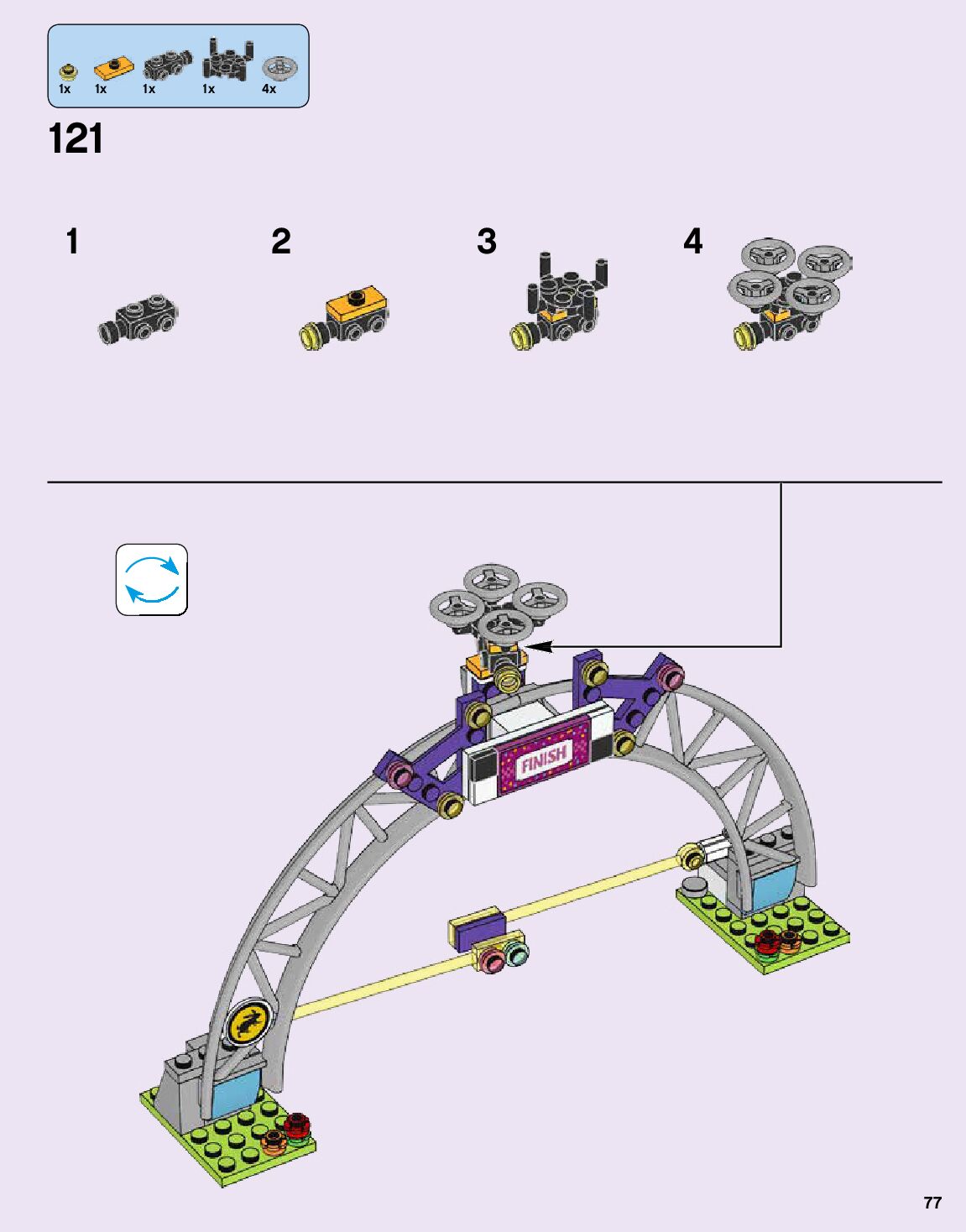 1x 1x 1x 1x 4x

121

1

2

3

4

FINISH

77