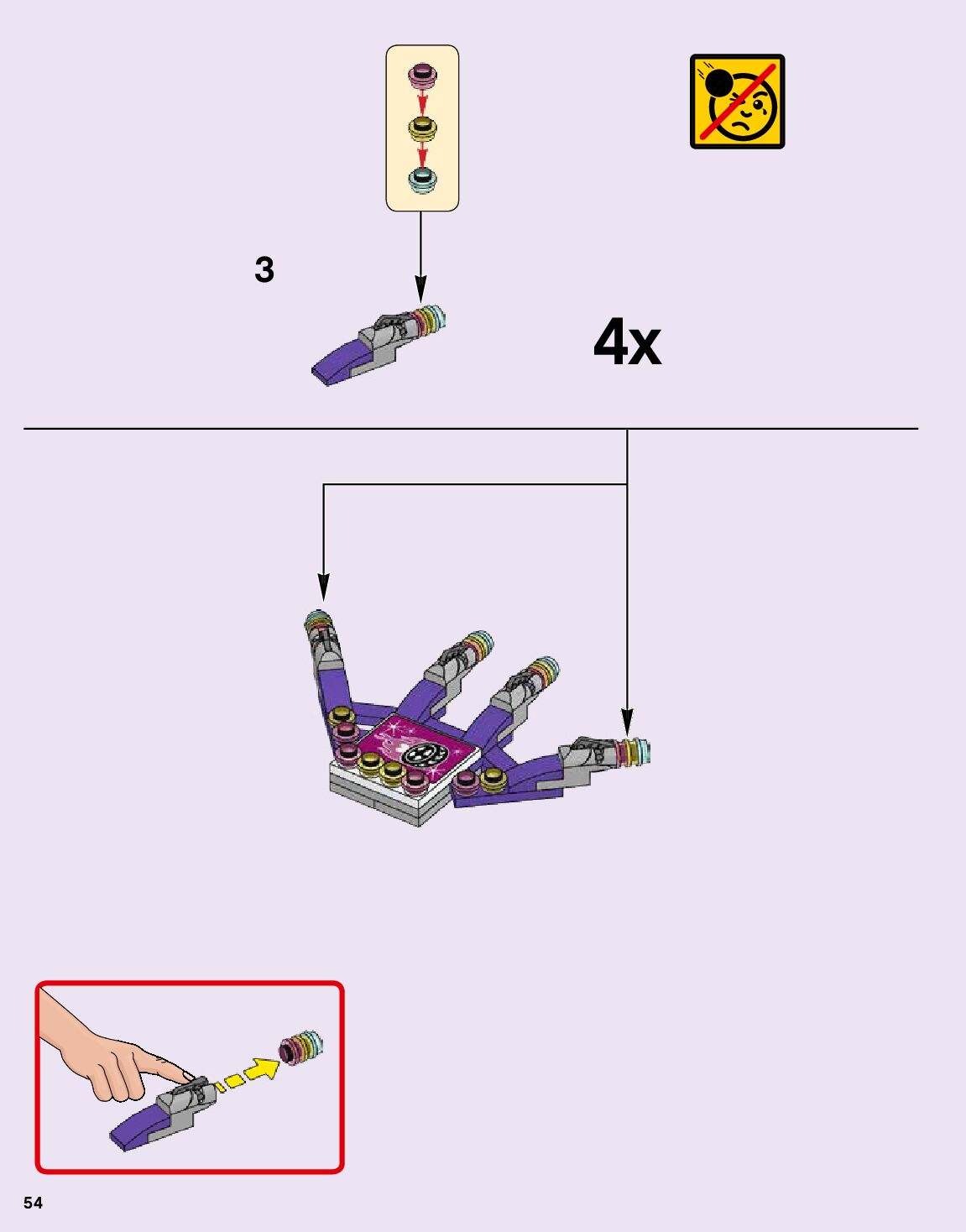 3

4x

54