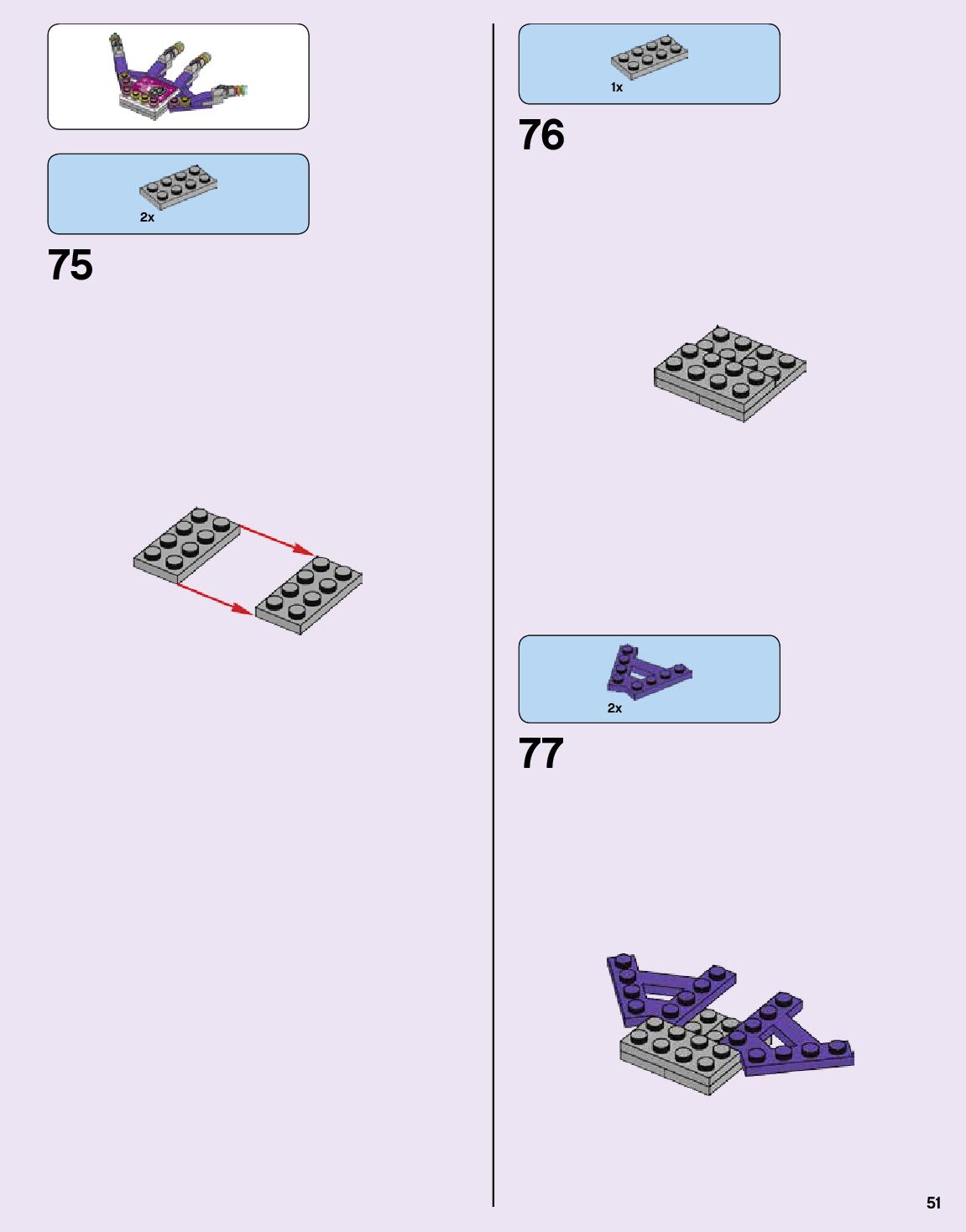 2x

75

1x

76

2x

77

51