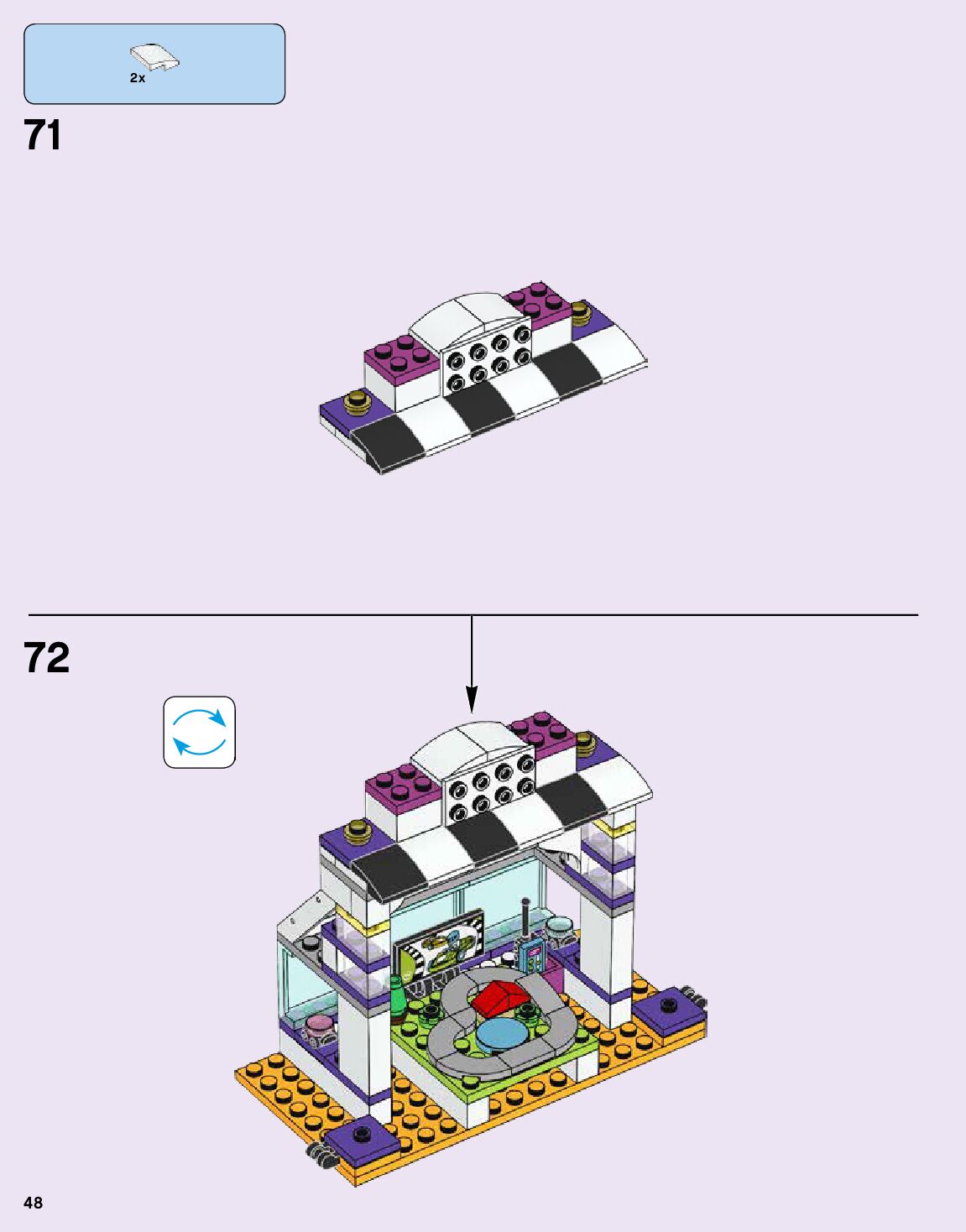 2x

71

72

48