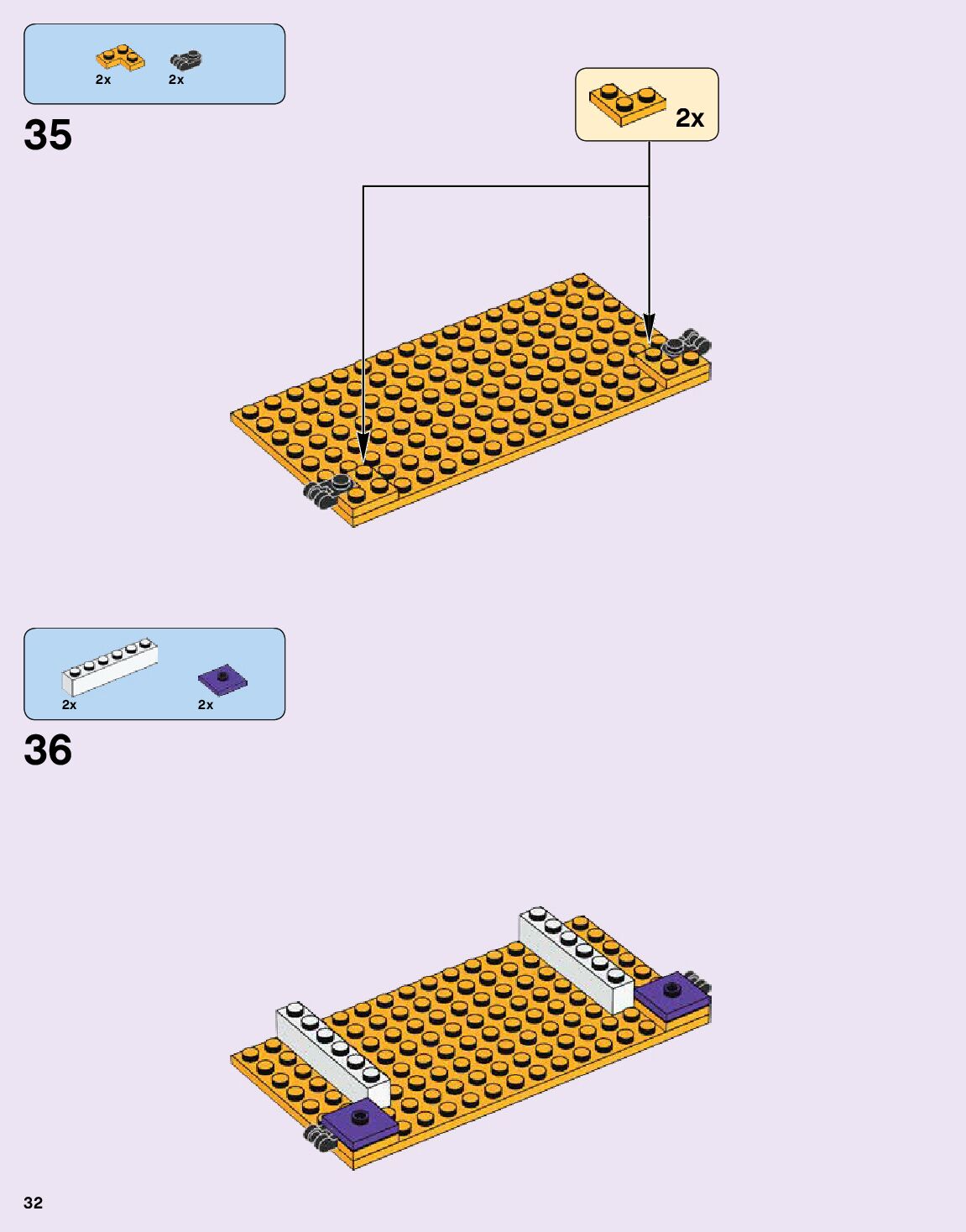 2x 2x

35

2x

2x 2x

36

32