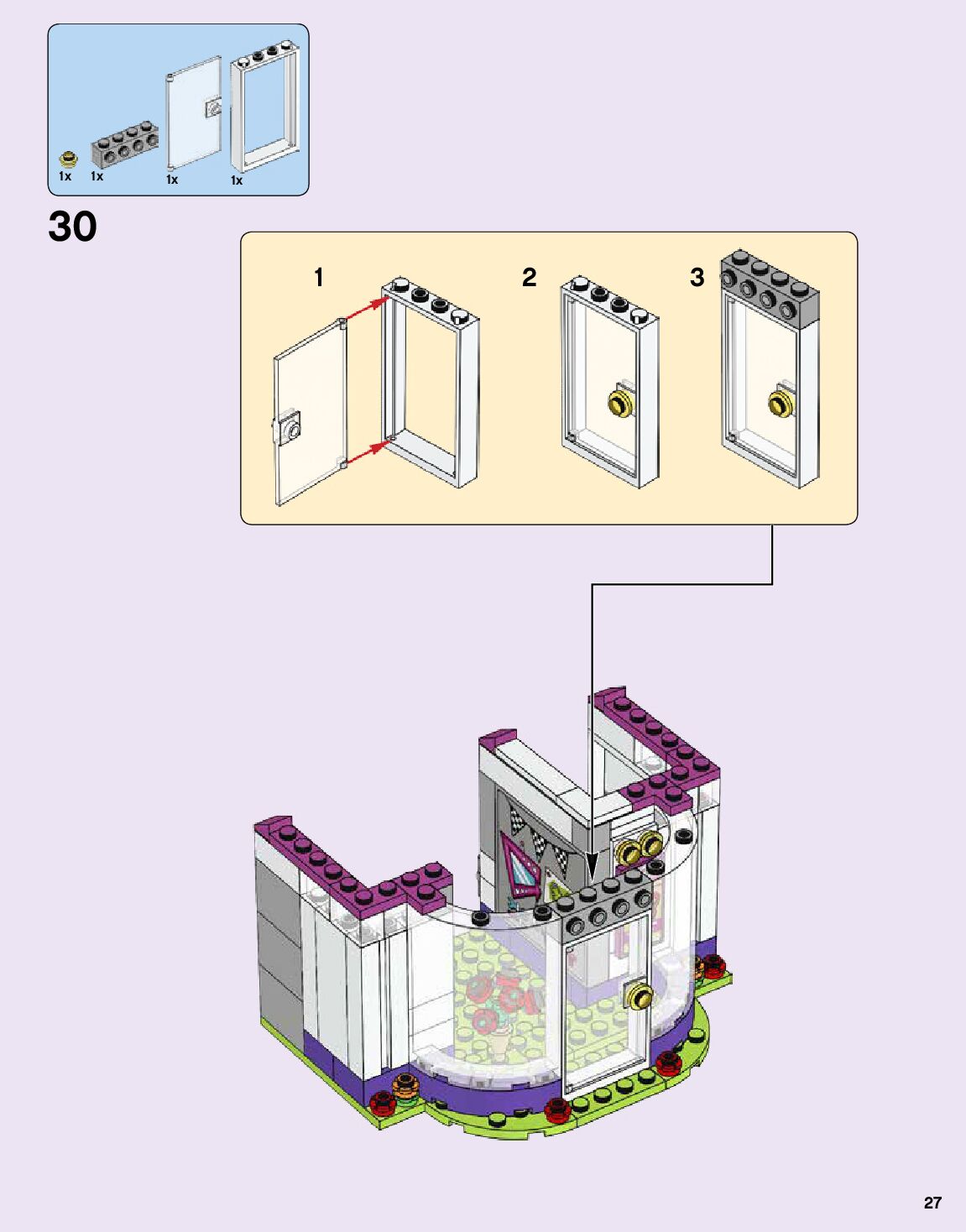 1x 1x 1x 1x

30

1 2 3

27