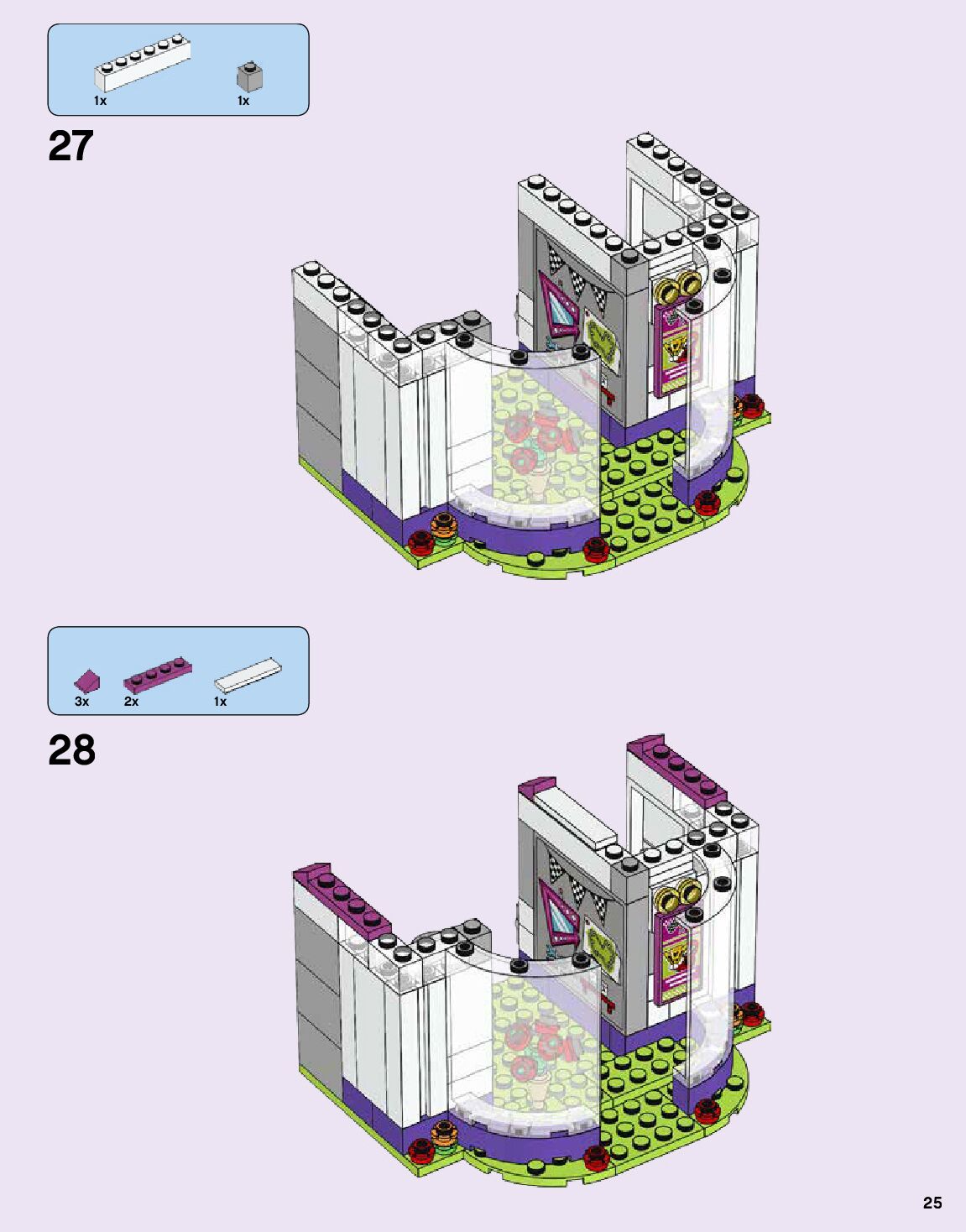 1x 1x

27

3x 2x 1x

28

25