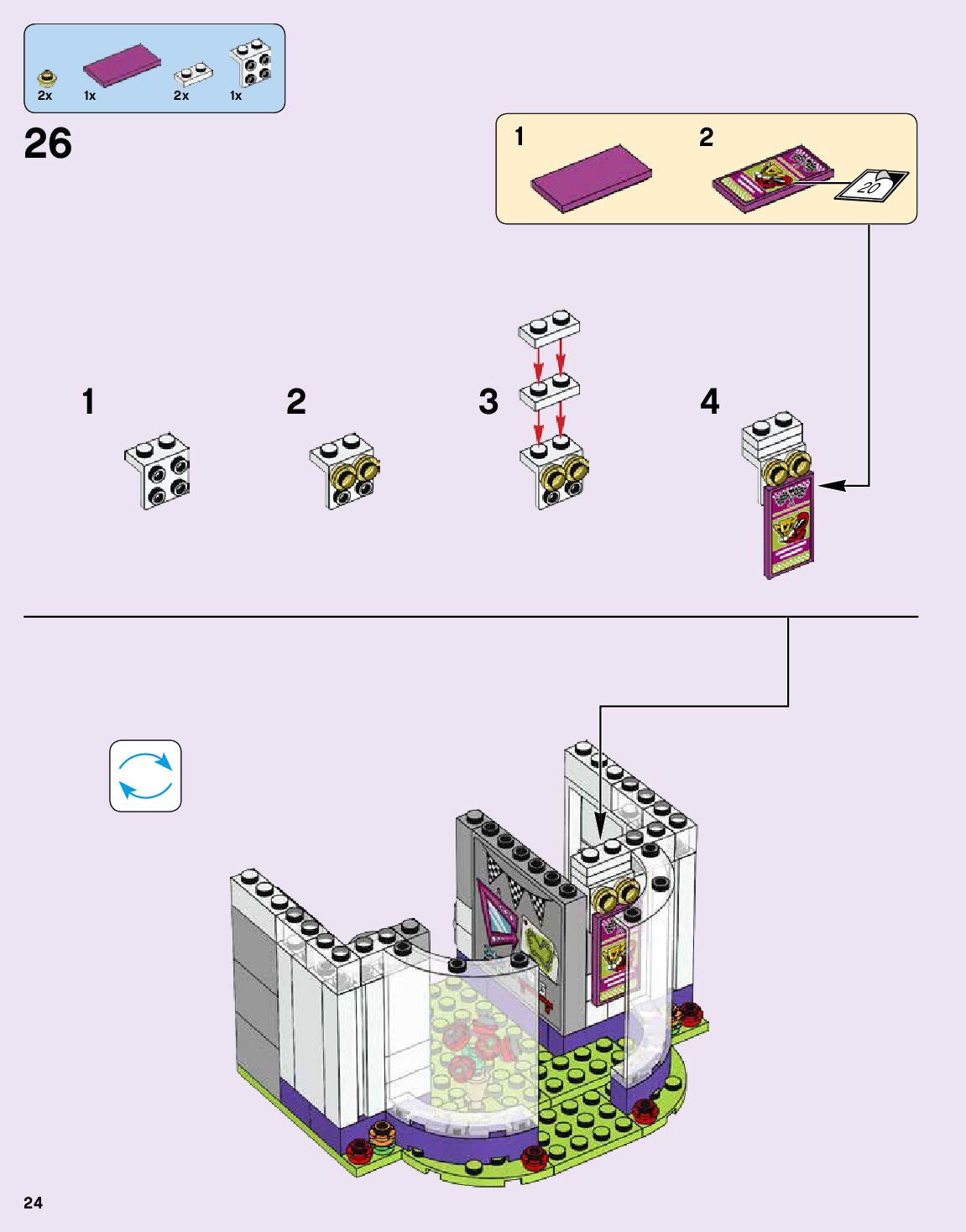 2x 1x 2x 1x

26

1

2

20

1

2

3

4

24