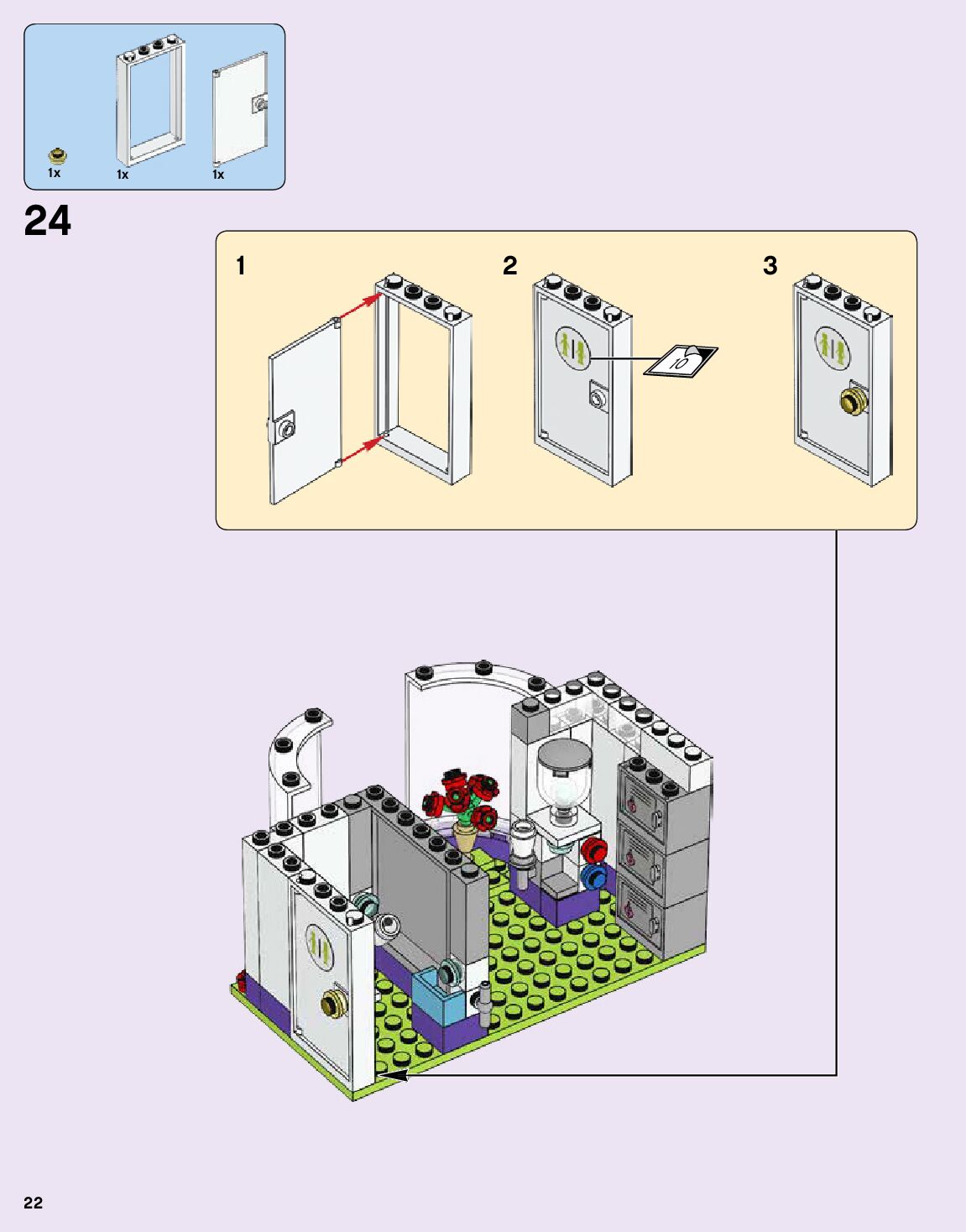 1x 1x 1x

24

1

2

10

3

22