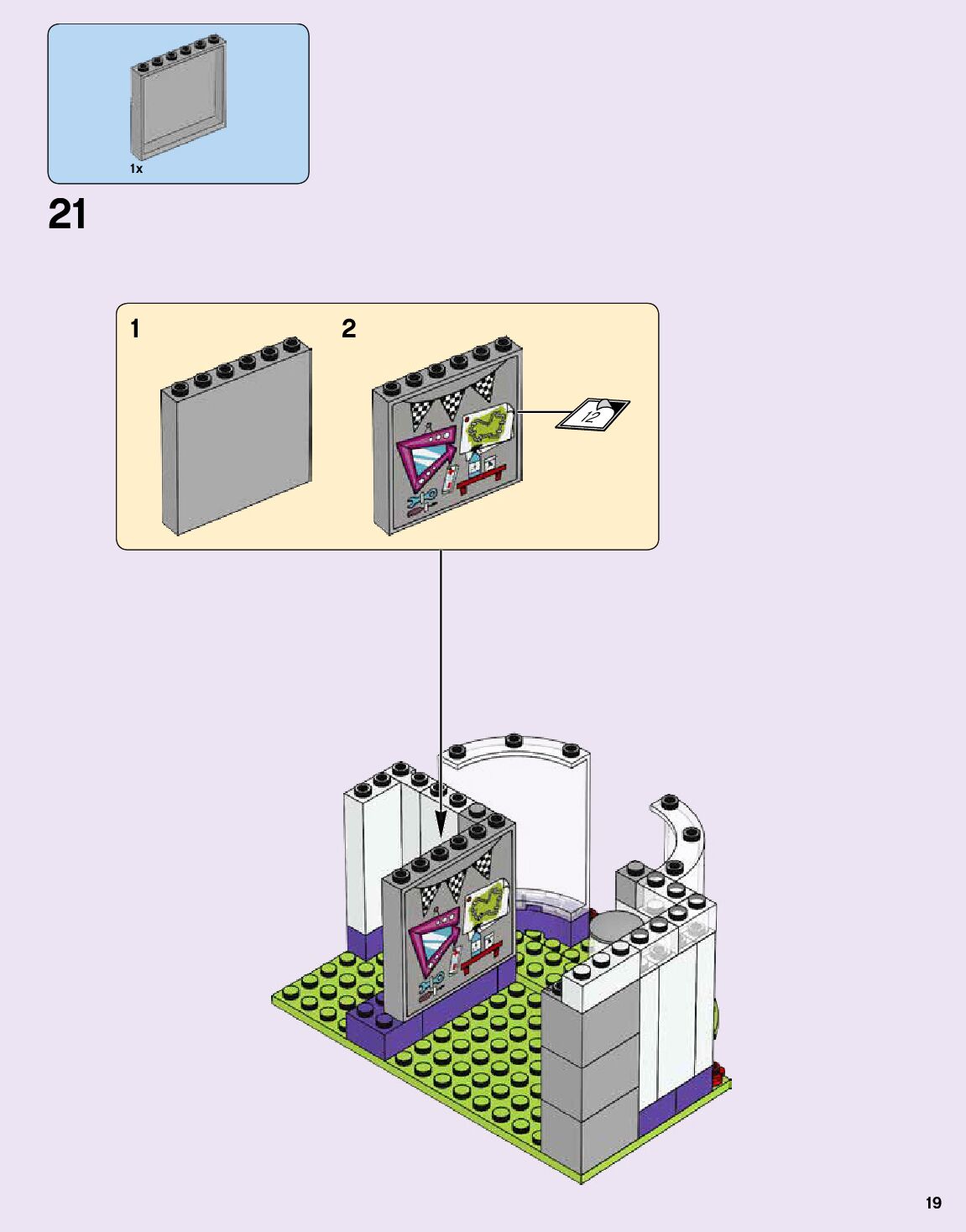 1x

21

1

2

12

19