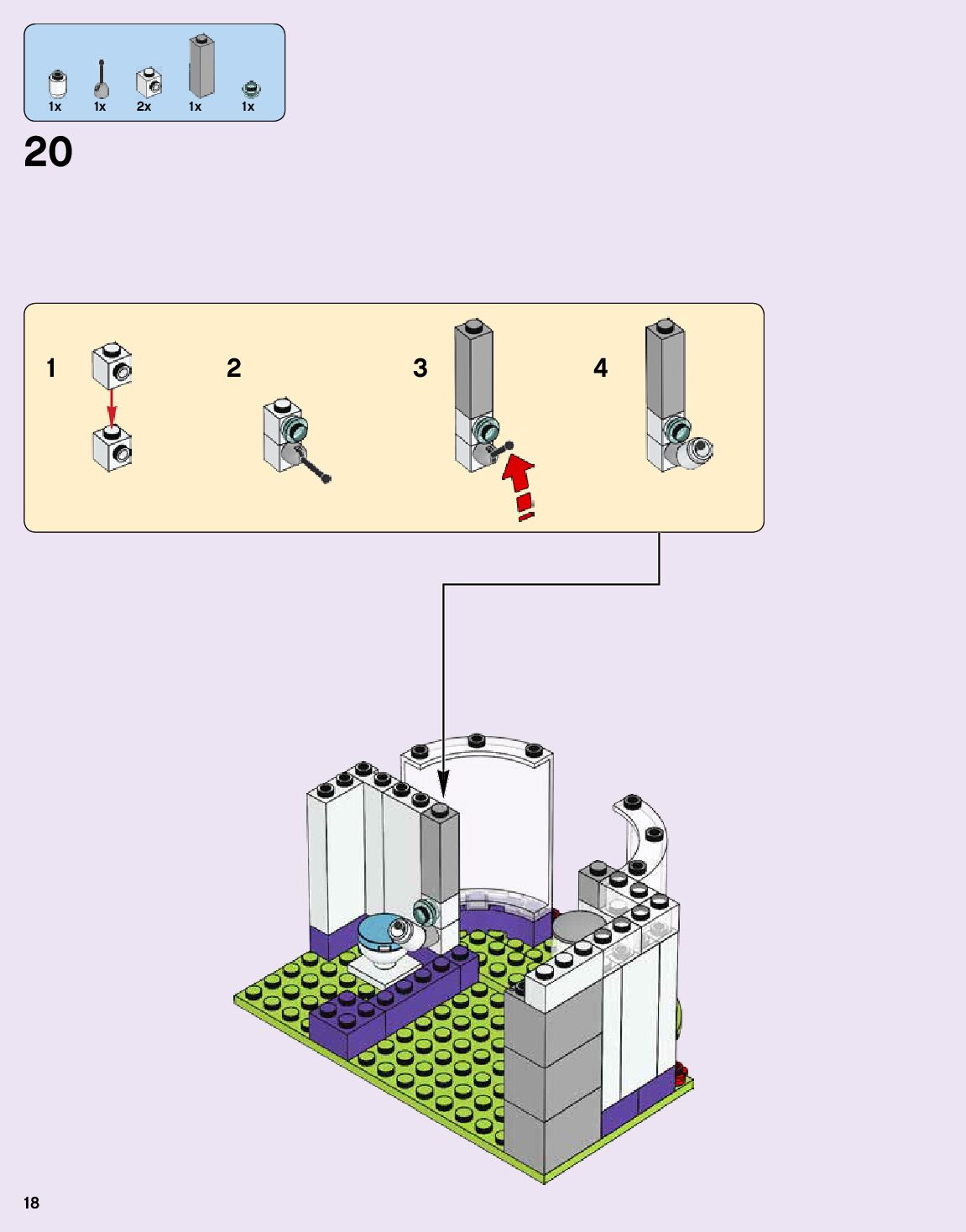 1x 1x 2x 1x 1x

20

1

2

3

4

18