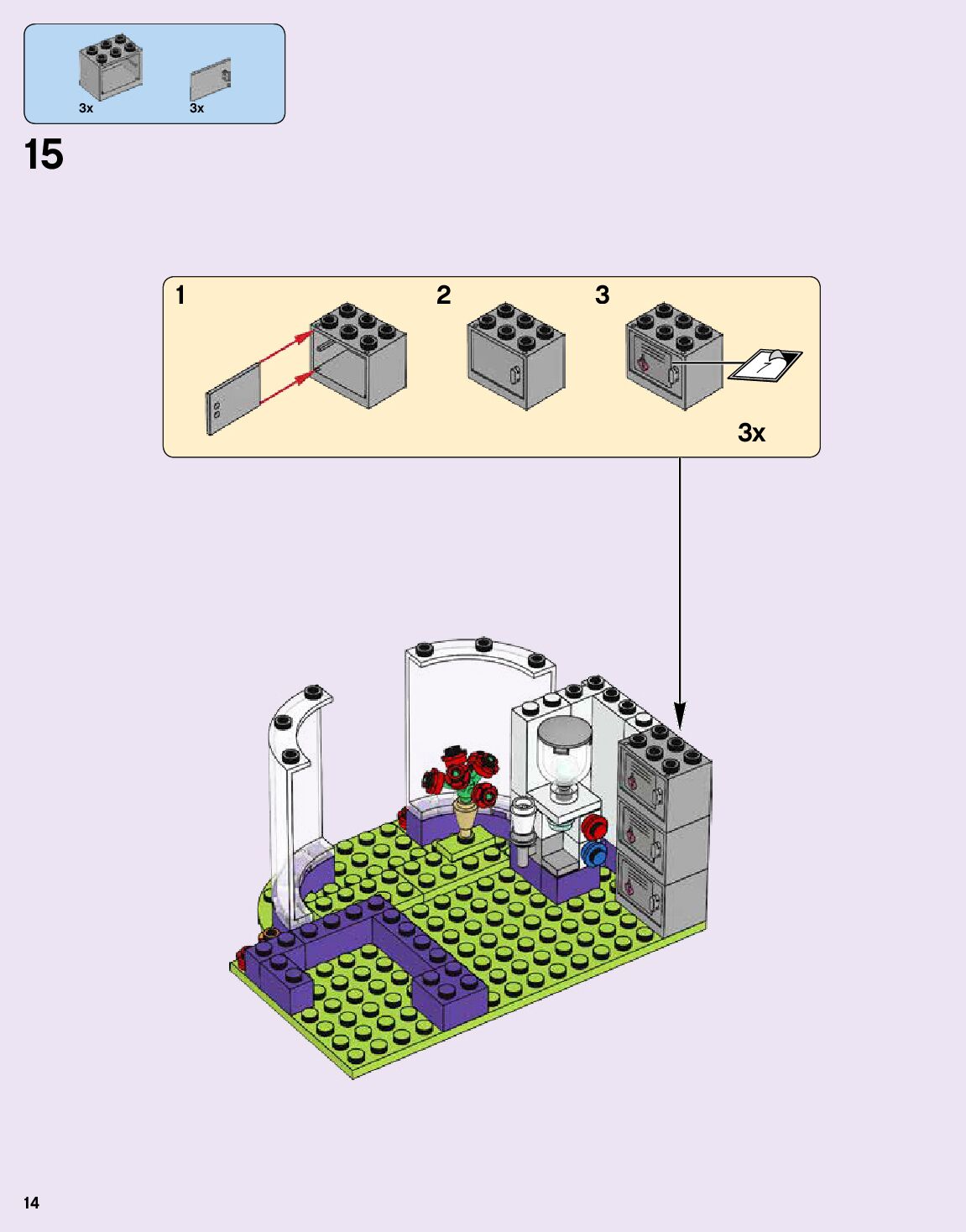 3x
3x

15

1
2
3

3x

14