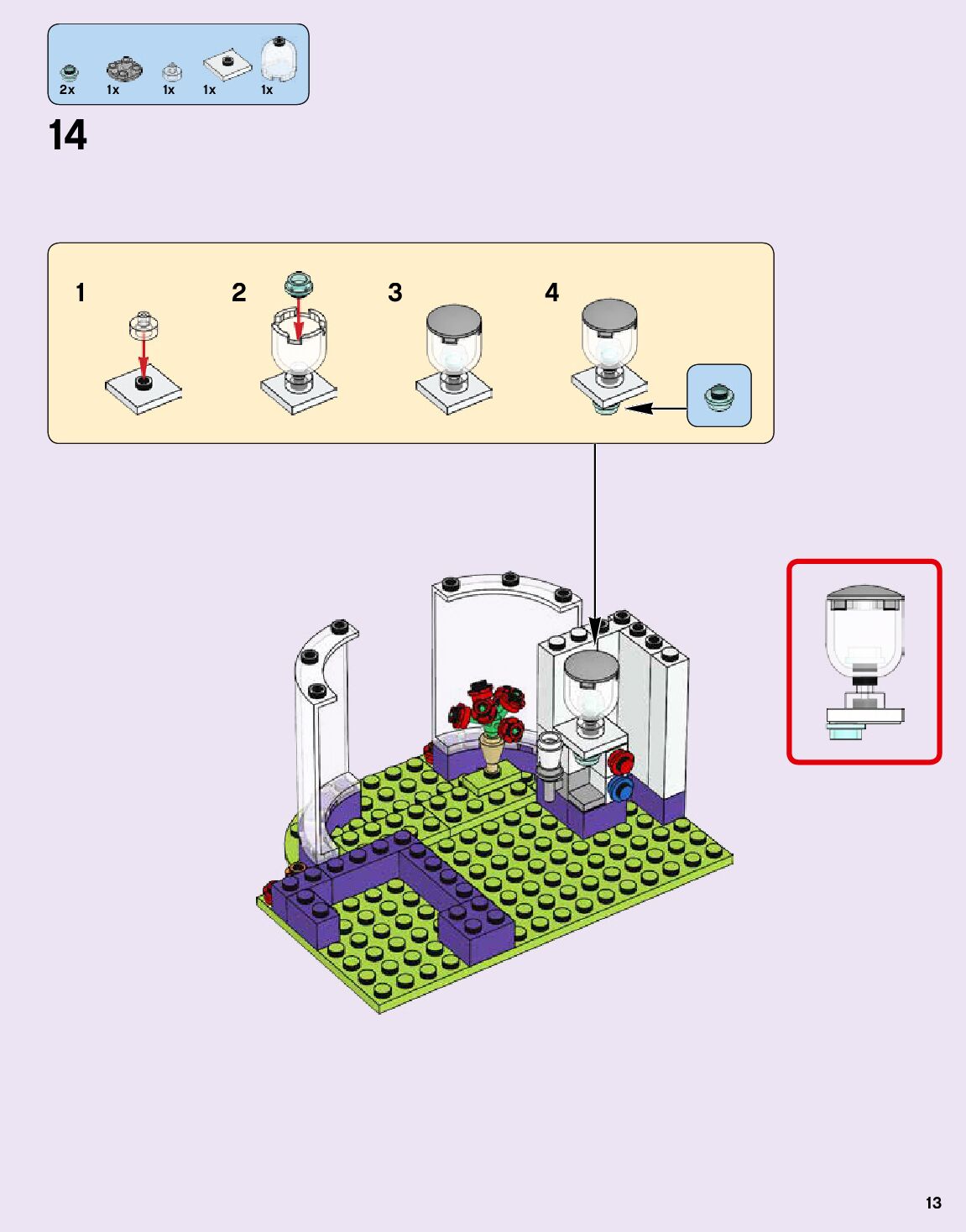 2x 1x 1x 1x 1x

14

1

2

3

4

13