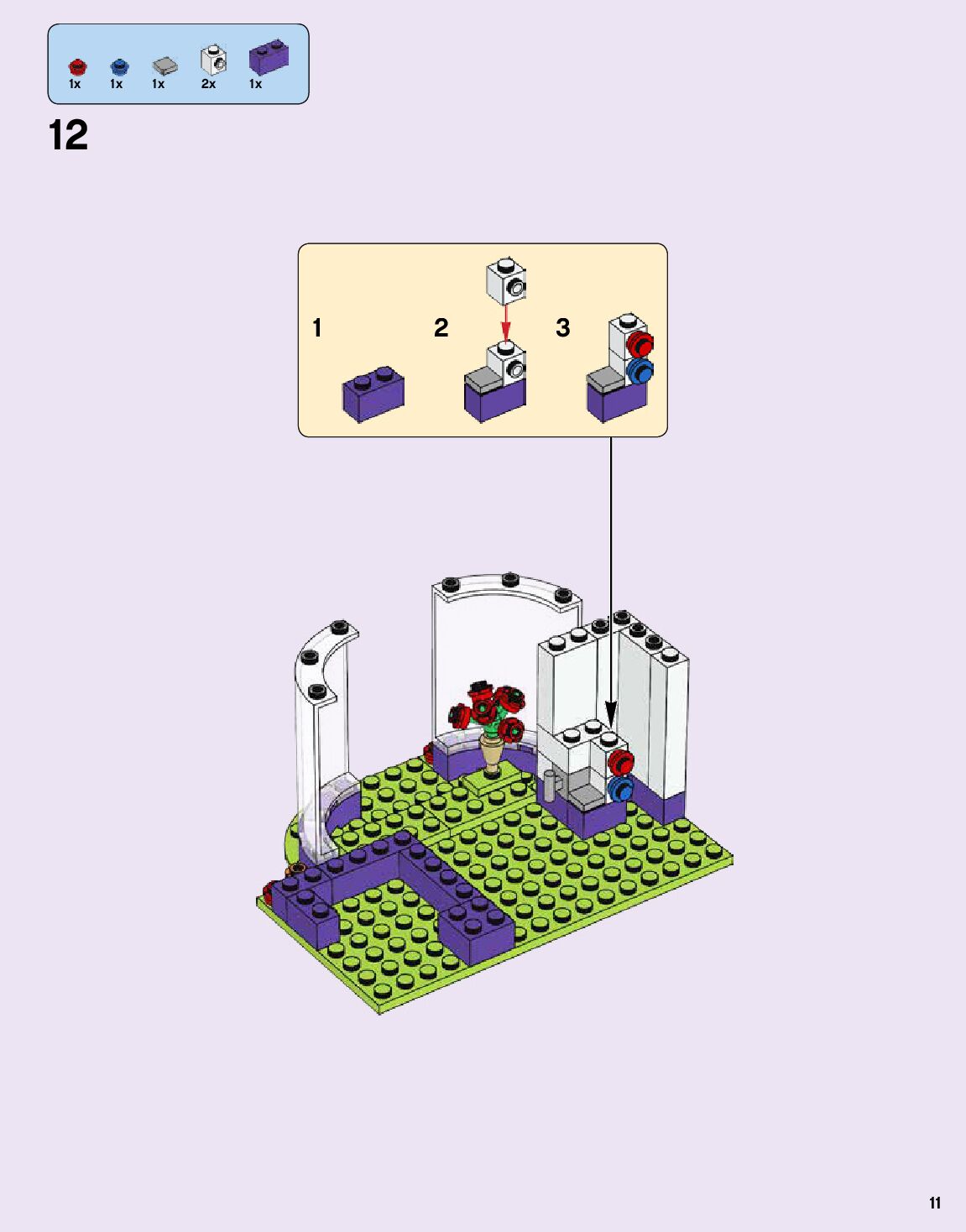 1x 1x 1x 2x 1x

12

1

2

3

11