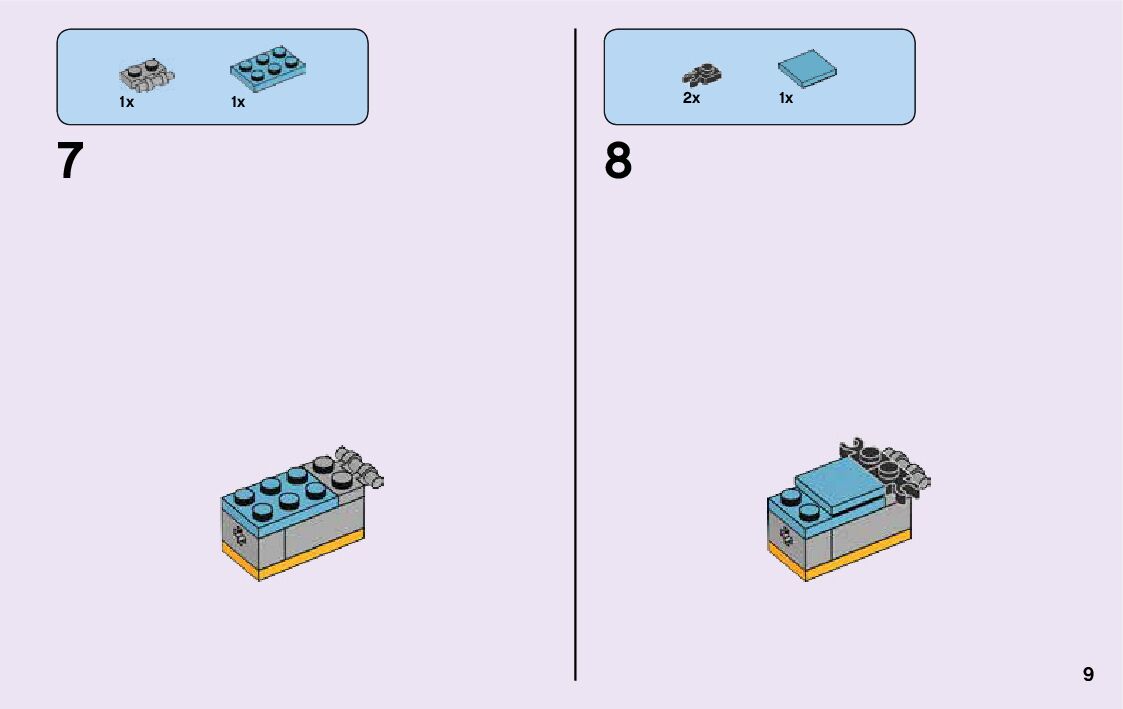 1x 1x

7

2x 1x

8

9