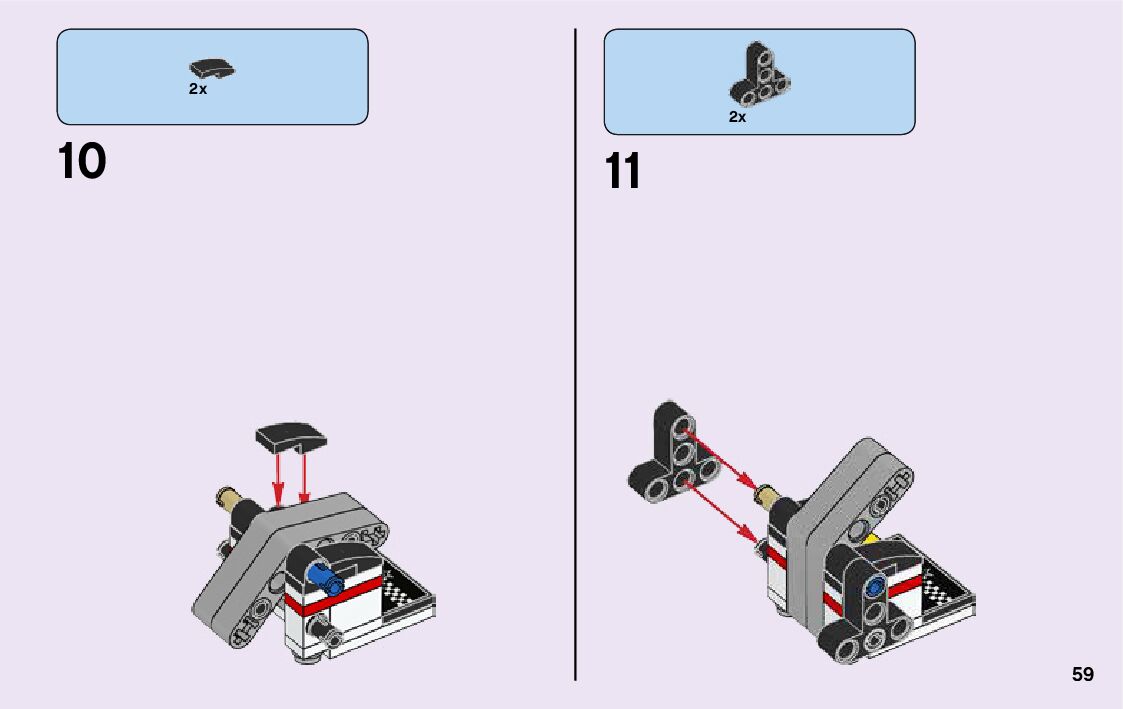 2x

10

2x

11

59