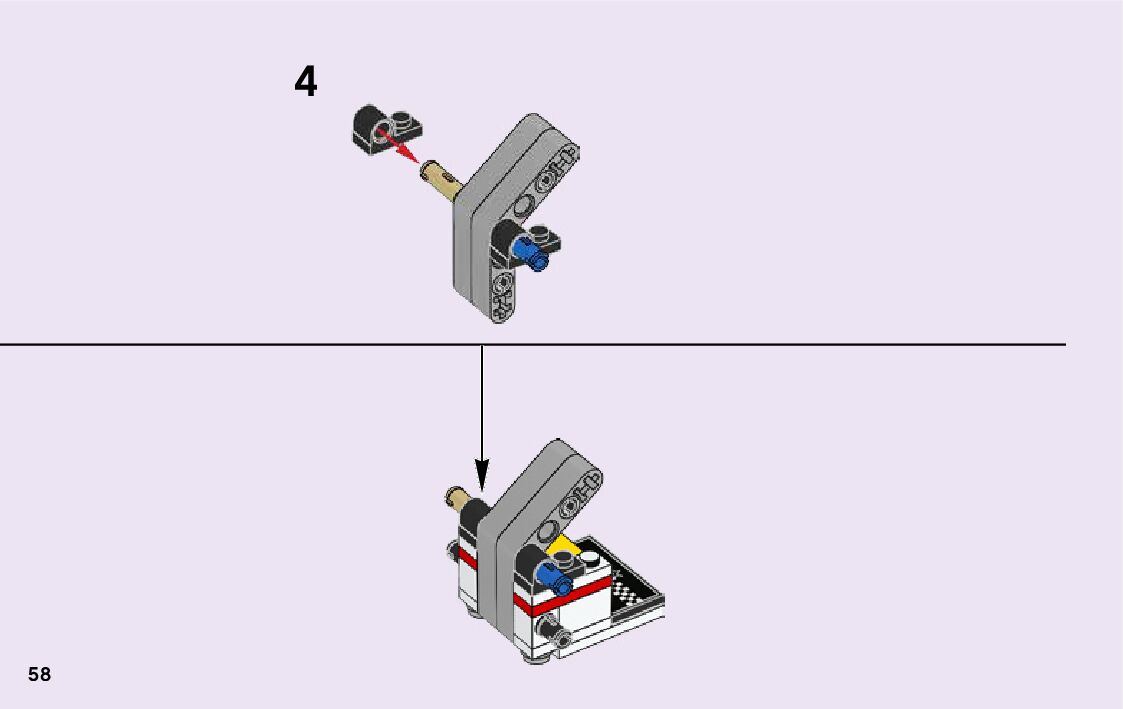 4

58