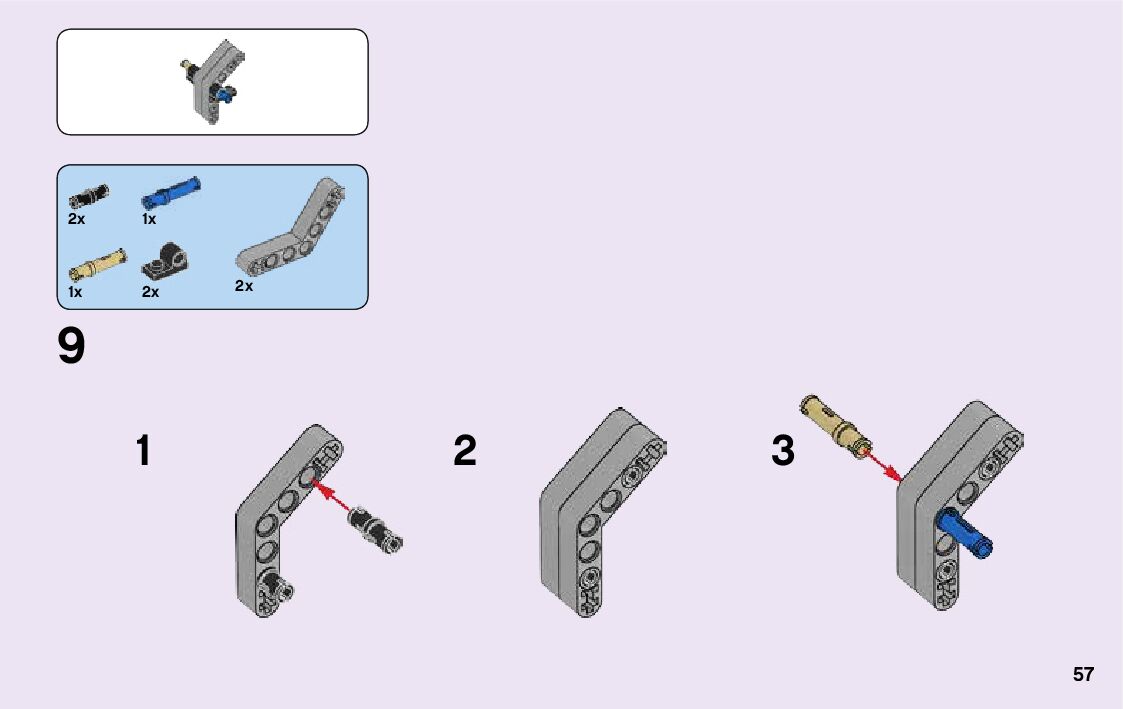 2x
1x
1x
2x
2x

9

1
2
3

57