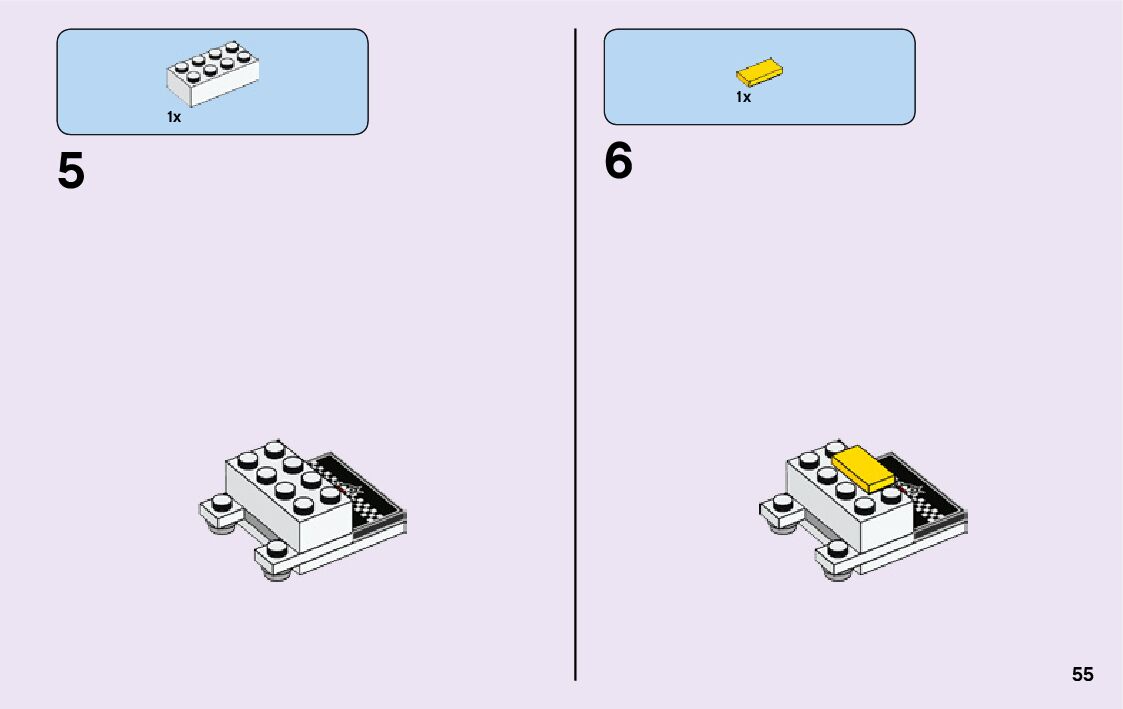 1x

5

1x

6

55