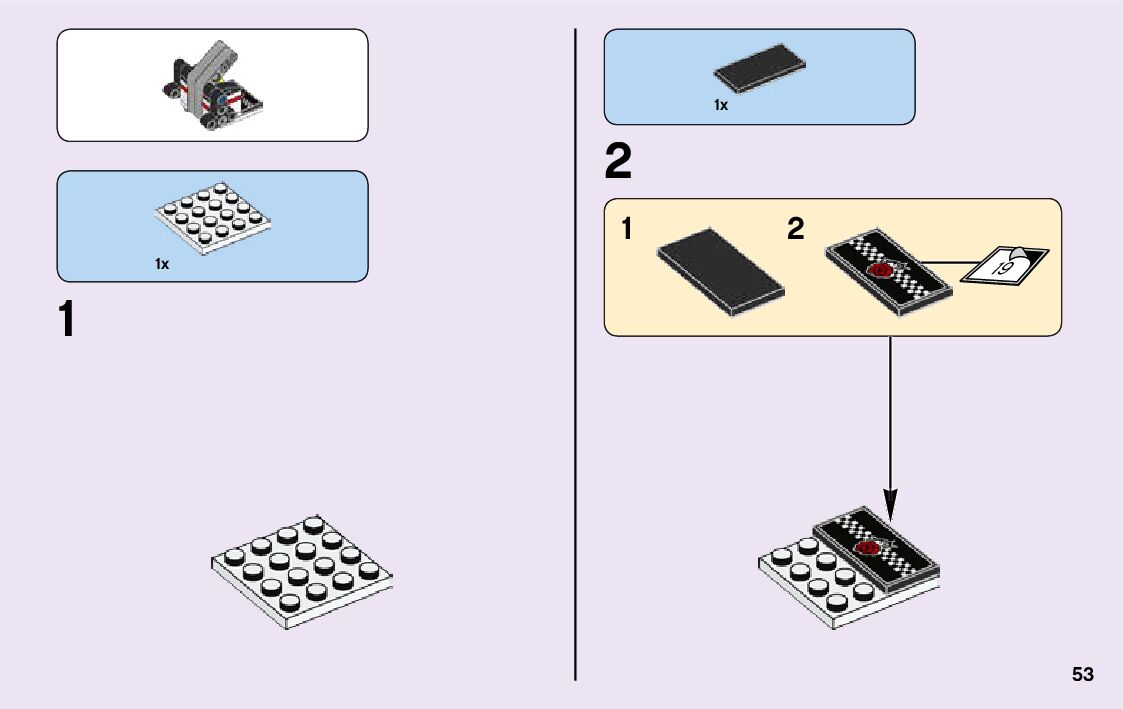 1x

1

1x

2

1

2

19

53