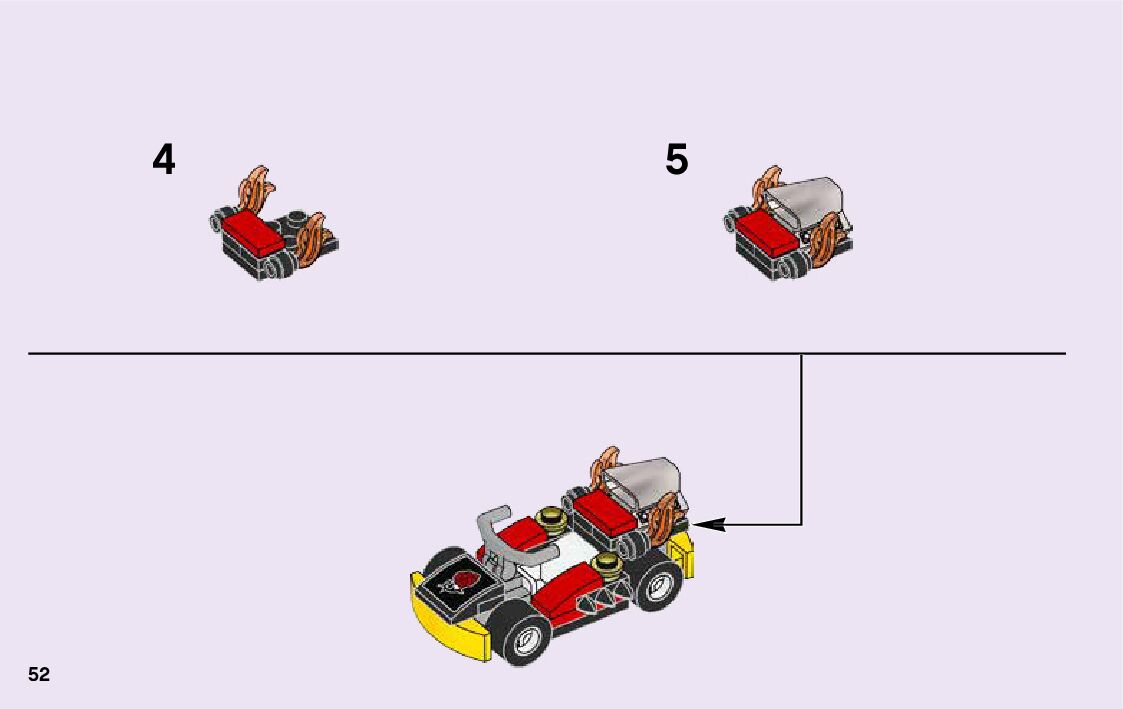 4

5

52