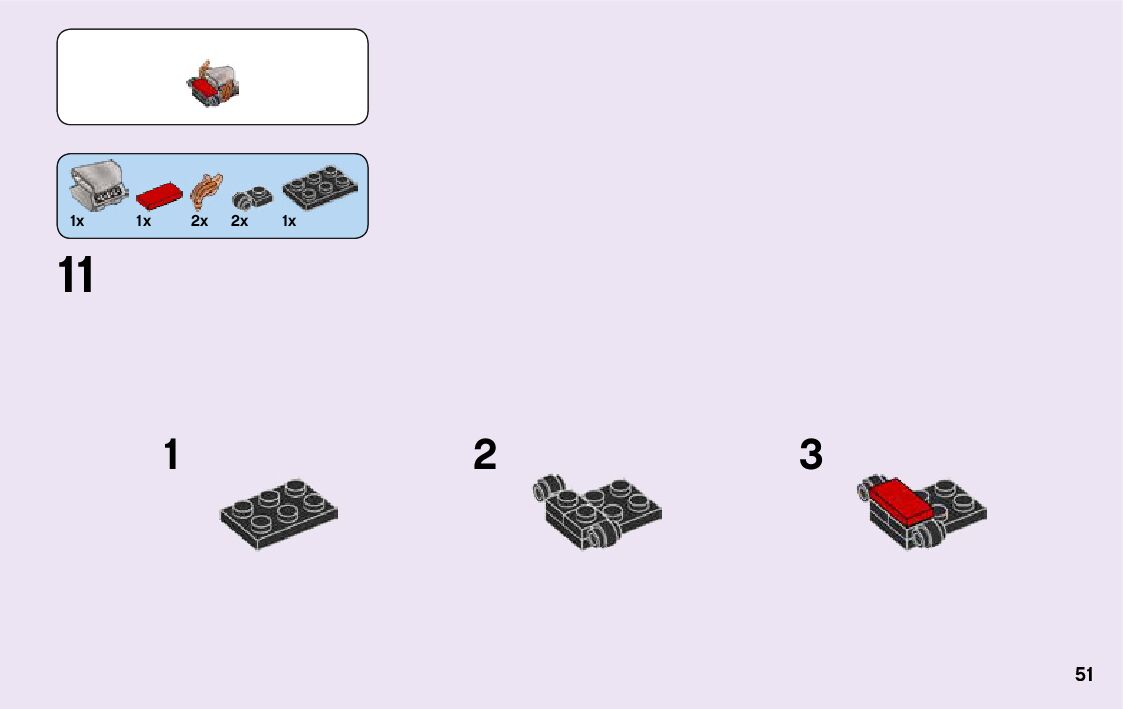 1x 1x 2x 2x 1x

11

1

2

3

51