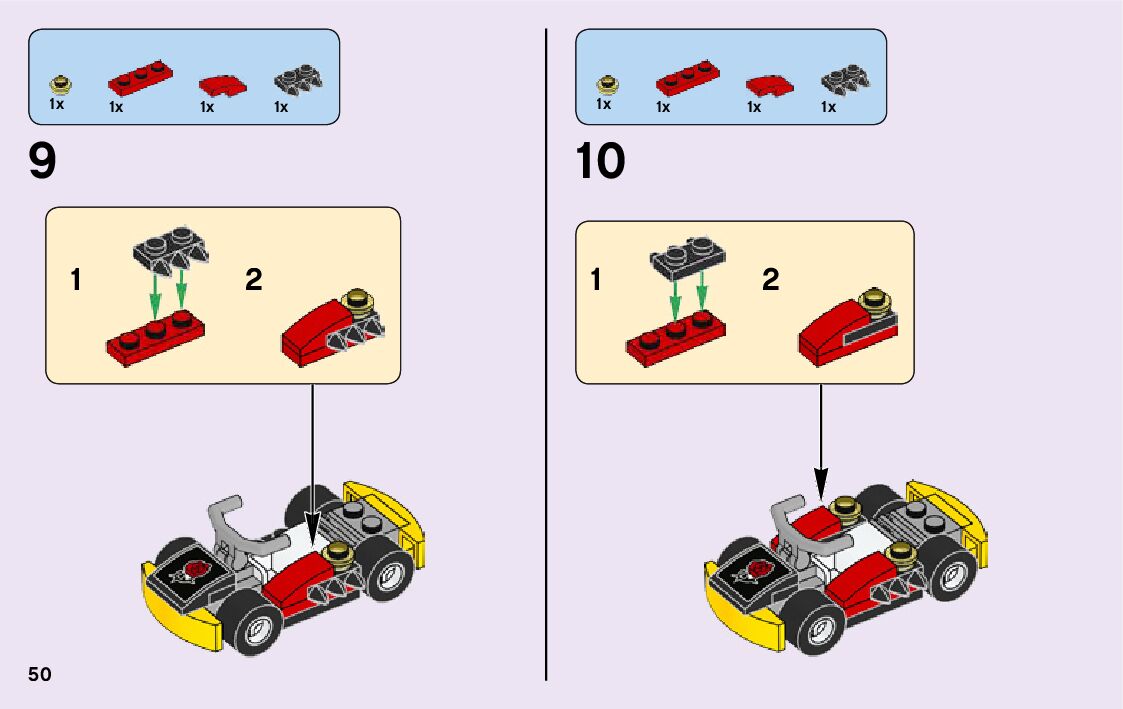 1x 1x 1x 1x

9

1

2

1x 1x 1x 1x

10

1

2

50