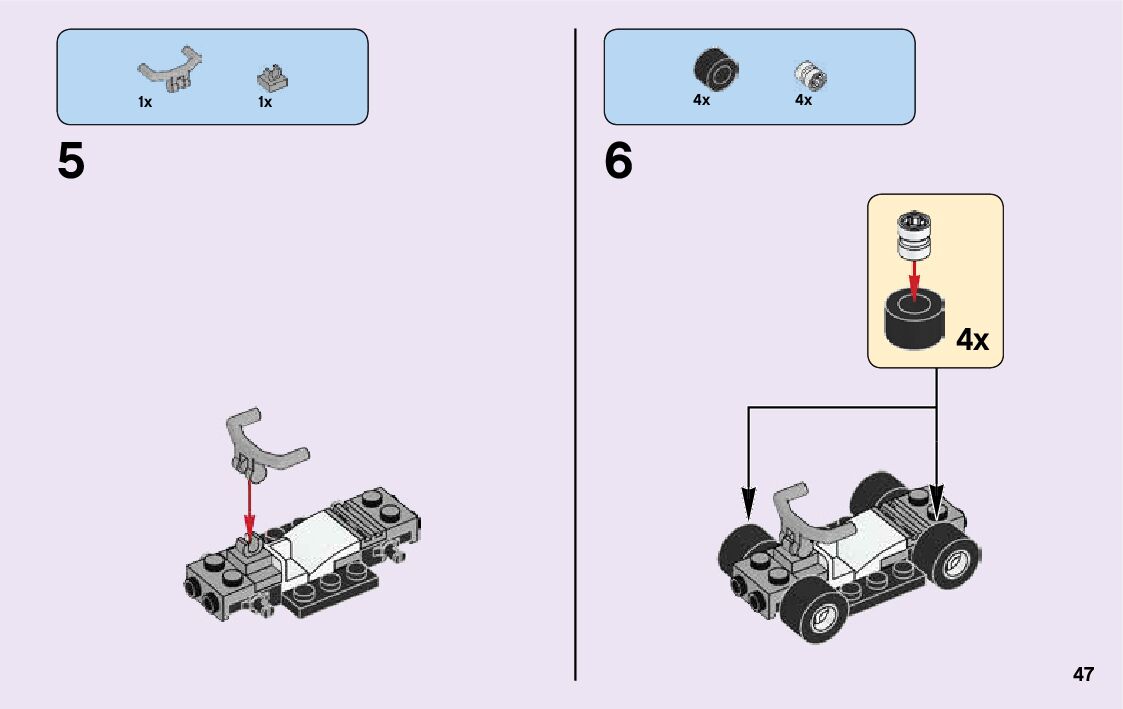 1x 1x

5

4x 4x

6

4x

47