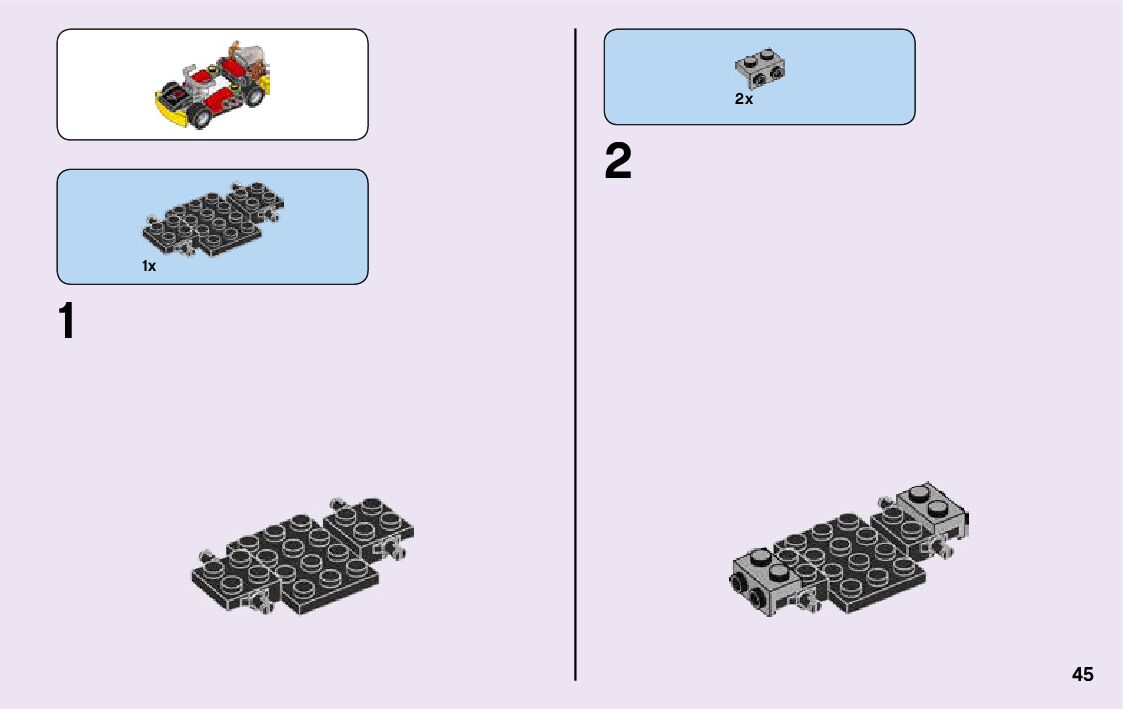 1x

1

2x

2

45