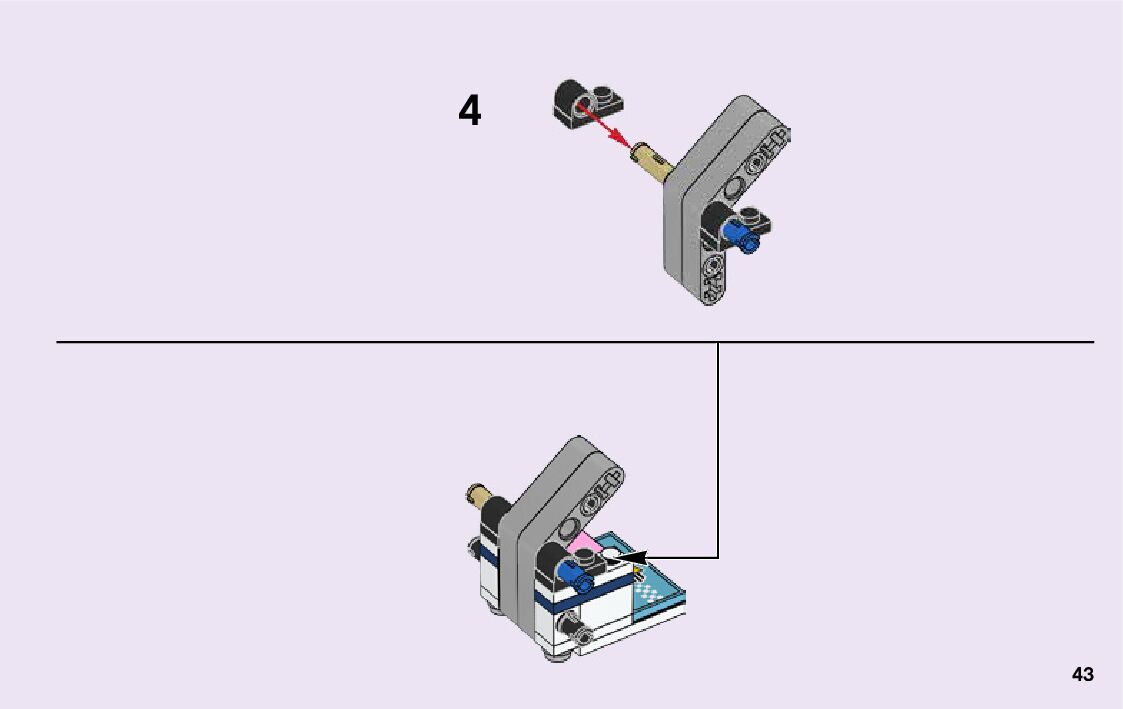 4

43