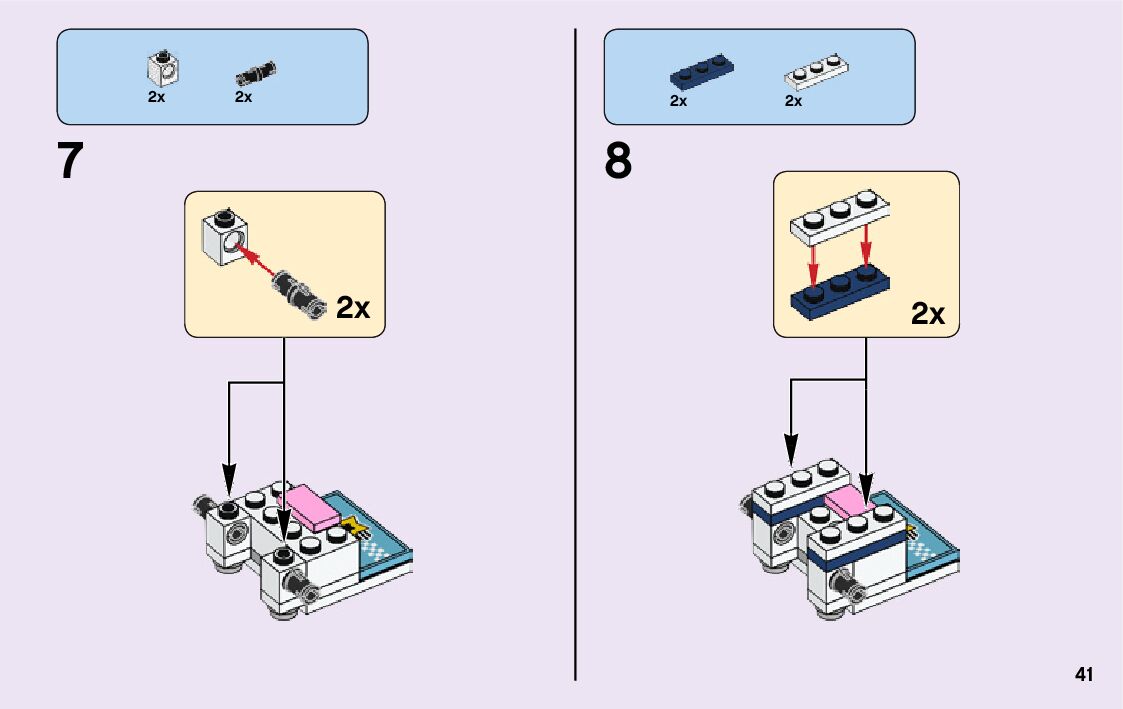 2x 2x

7

2x

2x 2x

8

2x

41